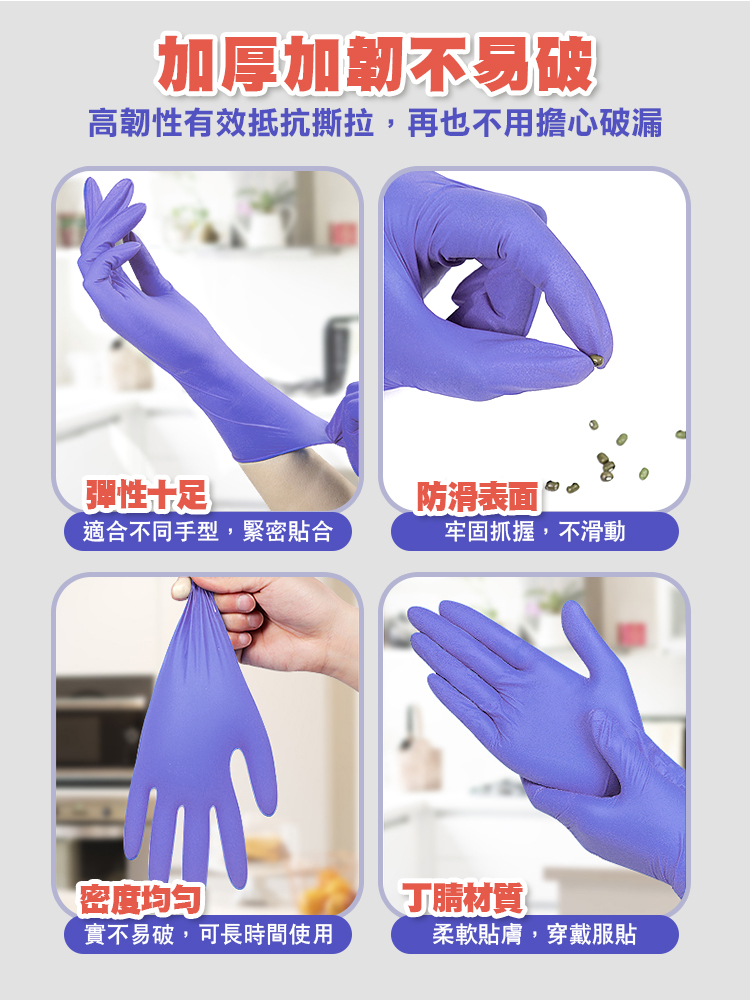 加厚加韌不易破

高韌性有效抵抗撕拉，再也不用擔心破漏

彈性十足

適合不同手型，緊密貼合

防滑表面

牢固抓握，不滑動

密度均勻

實不易破，可長時間使用

丁腈材質

柔軟貼膚，穿戴服貼