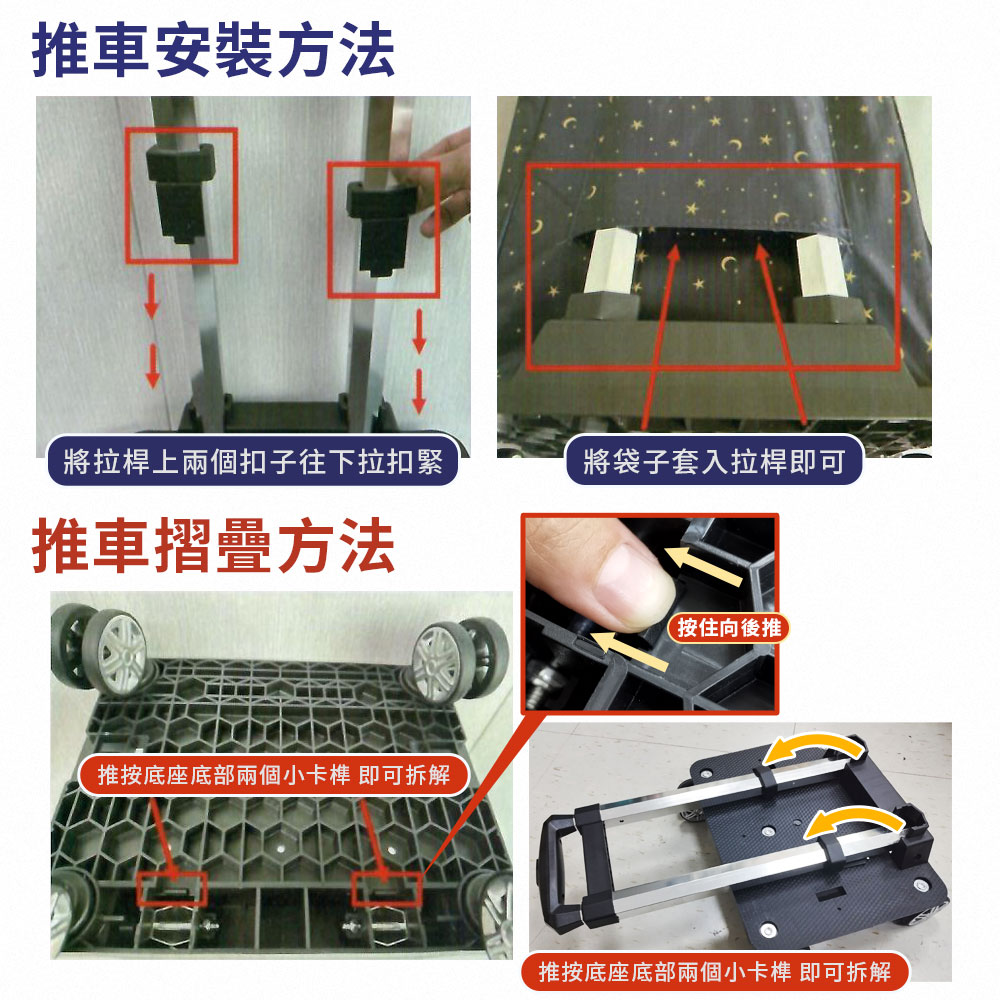 推車安裝方法

將拉桿上兩個扣子往下拉扣緊

將袋子套入拉桿即可

推車摺疊方法

按住向後推

推按底座底部兩個小卡榫 即可拆解

推按底座底部兩個小卡榫 即可拆解