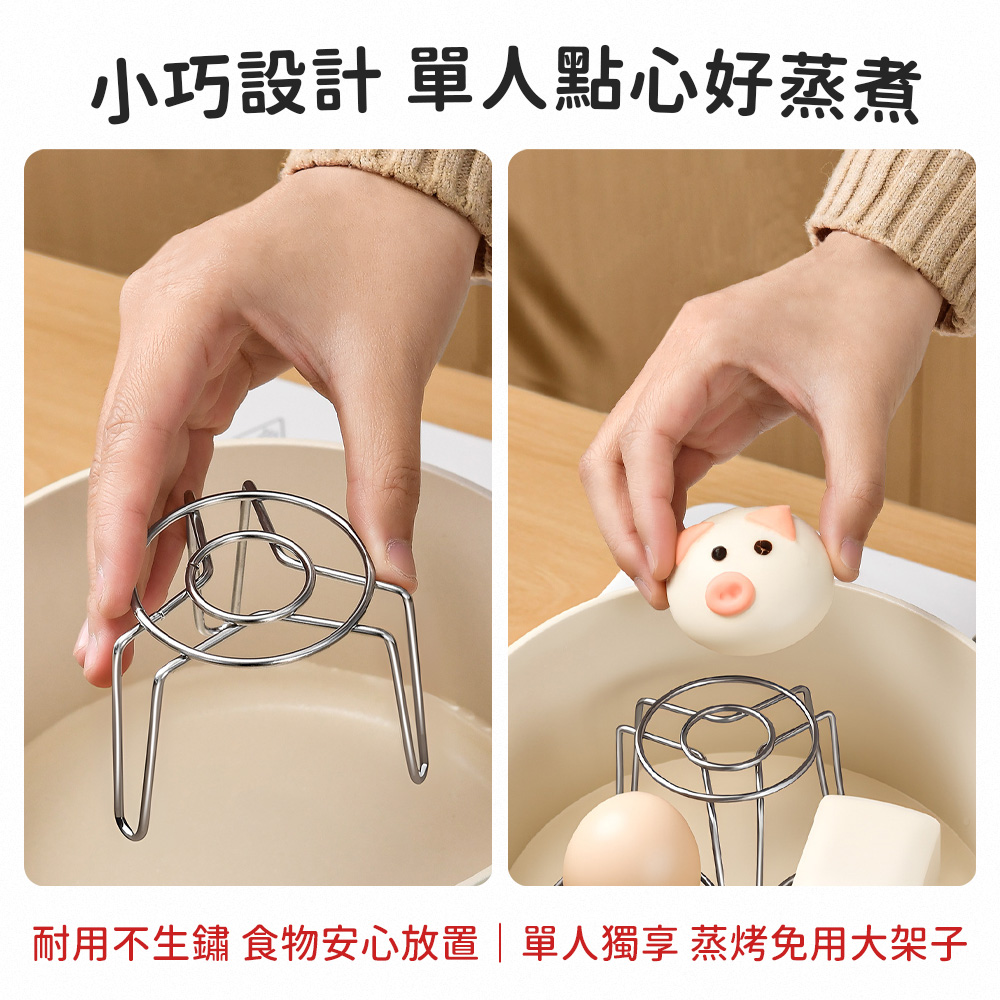 小巧設計 單人點心好蒸煮

耐用不生鏽 食物安心放置｜單人獨享 蒸烤免用大架子