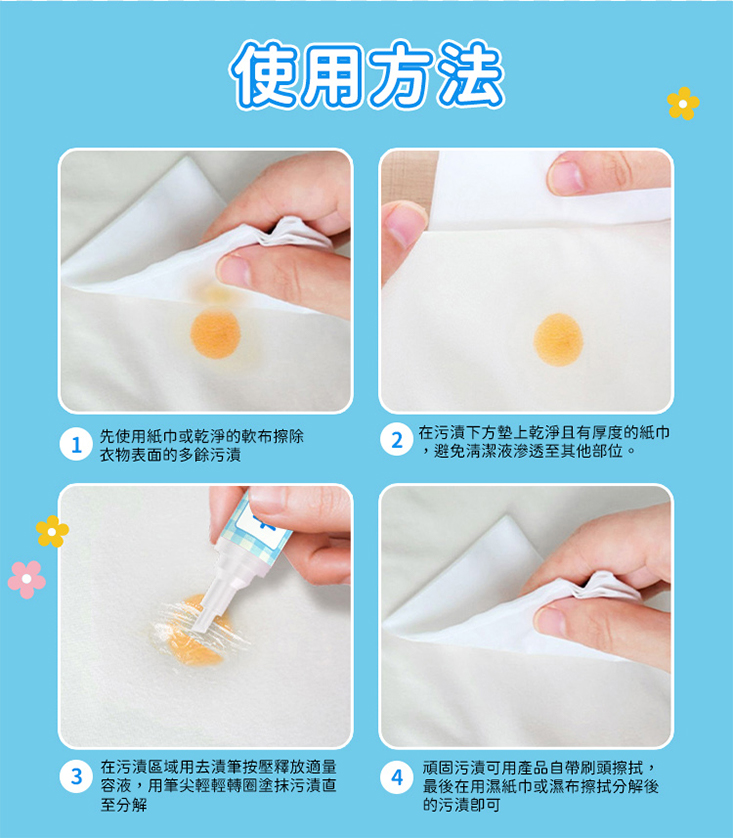 使用方法

1 先使用紙巾或乾淨的軟布擦除衣物表面的多餘污漬

2 在污漬下方墊上乾淨且有厚度的紙巾，避免清潔液滲透至其他部位。

3 在污漬區域用去漬筆按壓釋放適量容液，用筆尖輕輕轉圈塗抹污漬直至分解

4 頑固污漬可用產品自帶刷頭擦拭，最後在用濕紙巾或濕布擦拭分解後的污漬即可