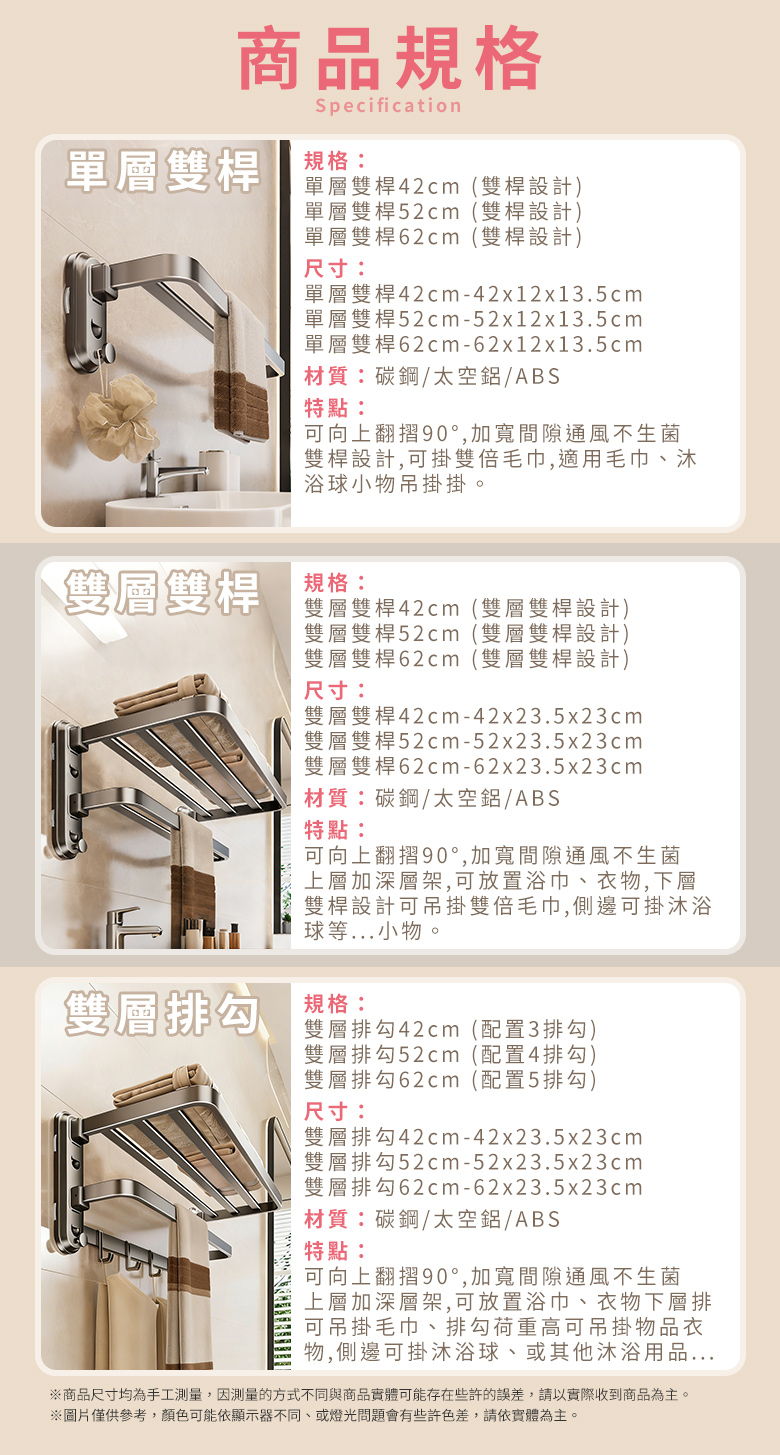 商品規格
Specification

單層雙桿

規格：
單層雙桿42cm (雙桿設計)
單層雙桿52cm (雙桿設計)
單層雙桿62cm (雙桿設計)
尺寸：
單層雙桿42cm-42x12x13.5cm
單層雙桿52cm-52x12x13.5cm
單層雙桿62cm-62x12x13.5cm
材質：碳鋼/太空鋁/ABS
特點：
可向上翻摺90°,加寬間隙通風不生菌
雙桿設計,可掛雙倍毛巾,適用毛巾、沐浴球小物吊掛掛。

雙層雙桿

規格：
雙層雙桿42cm (雙層雙桿設計)
雙層雙桿52cm (雙層雙桿設計)
雙層雙桿62cm (雙層雙桿設計)
尺寸：
雙層雙桿42cm-42x23.5x23cm
雙層雙桿52cm-52x23.5x23cm
雙層雙桿62cm-62x23.5x23cm
材質：碳鋼/太空鋁/ABS
特點：
可向上翻摺90°,加寬間隙通風不生菌
上層加深層架,可放置浴巾、衣物,下層雙桿設計可吊掛雙倍毛巾,側邊可掛沐浴球等...小物。

雙層排勾

規格：
雙層排勾42cm (配置3排勾)
雙層排勾52cm (配置4排勾)
雙層排勾62cm (配置5排勾)
尺寸：
雙層排勾42cm-42x23.5x23cm
雙層排勾52cm-52x23.5x23cm
雙層排勾62cm-62x23.5x23cm
材質：碳鋼/太空鋁/ABS
特點：
可向上翻摺90°,加寬間隙通風不生菌
上層加深層架,可放置浴巾、衣物下層排可吊掛毛巾、排勾荷重高可吊掛物品衣物,側邊可掛沐浴球、或其他沐浴用品...

※商品尺寸均為手工測量，因測量的方式不同與商品實體可能存在些許的誤差，請以實際收到商品為主。
※圖片僅供參考，顏色可能依顯示器不同、或燈光問題會有些許色差，請依實體為主。