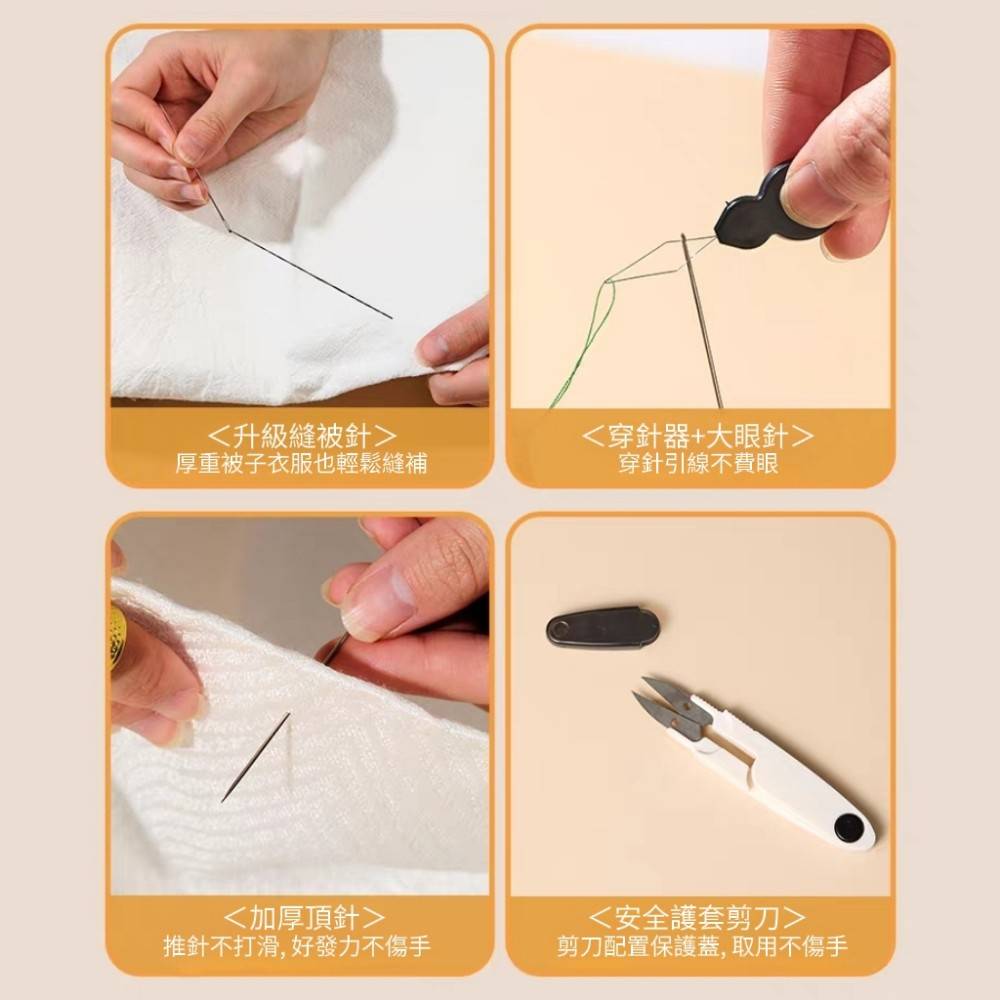 <升級縫被針>
厚重被子衣服也輕鬆縫補

<穿針器+大眼針>
穿針引線不費眼

<加厚頂針>
推針不打滑, 好發力不傷手

<安全護套剪刀>
剪刀配置保護蓋, 取用不傷手