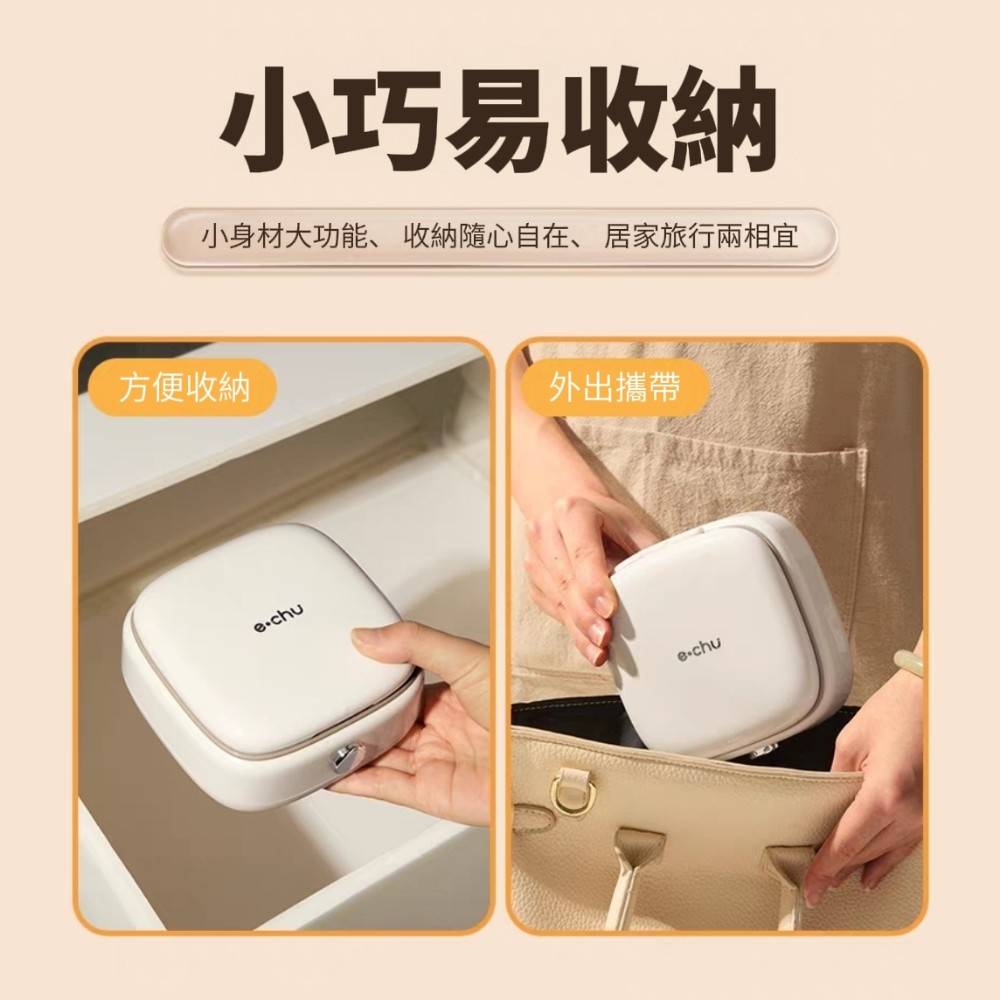 小巧易收納

小身材大功能、 收納隨心自在、 居家旅行兩相宜

方便收納

e·chu

外出攜帶

e·chu