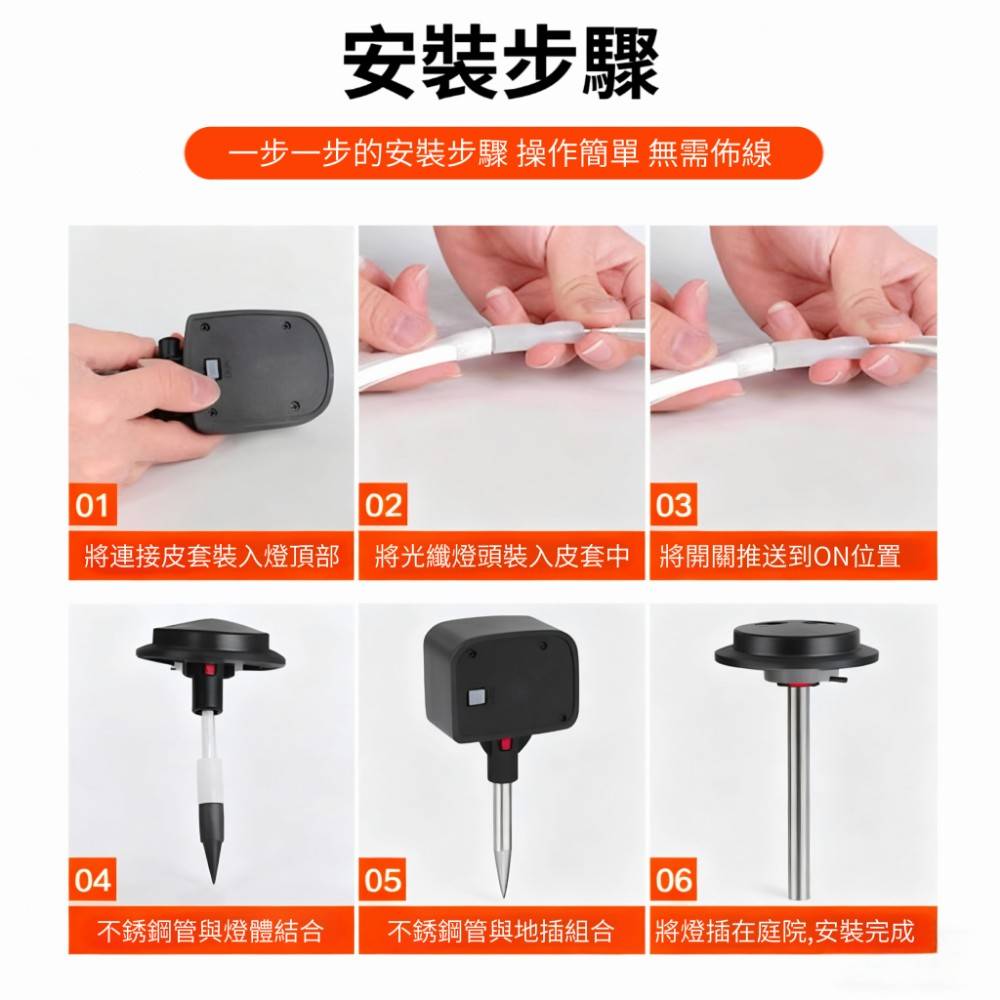 安裝步驟

一步一步的安裝步驟 操作簡單 無需佈線

01
將連接皮套裝入燈頂部

02
將光纖燈頭裝入皮套中

03
將開關推送到ON位置

04
不銹鋼管與燈體結合

05
不銹鋼管與地插組合

06
將燈插在庭院,安裝完成