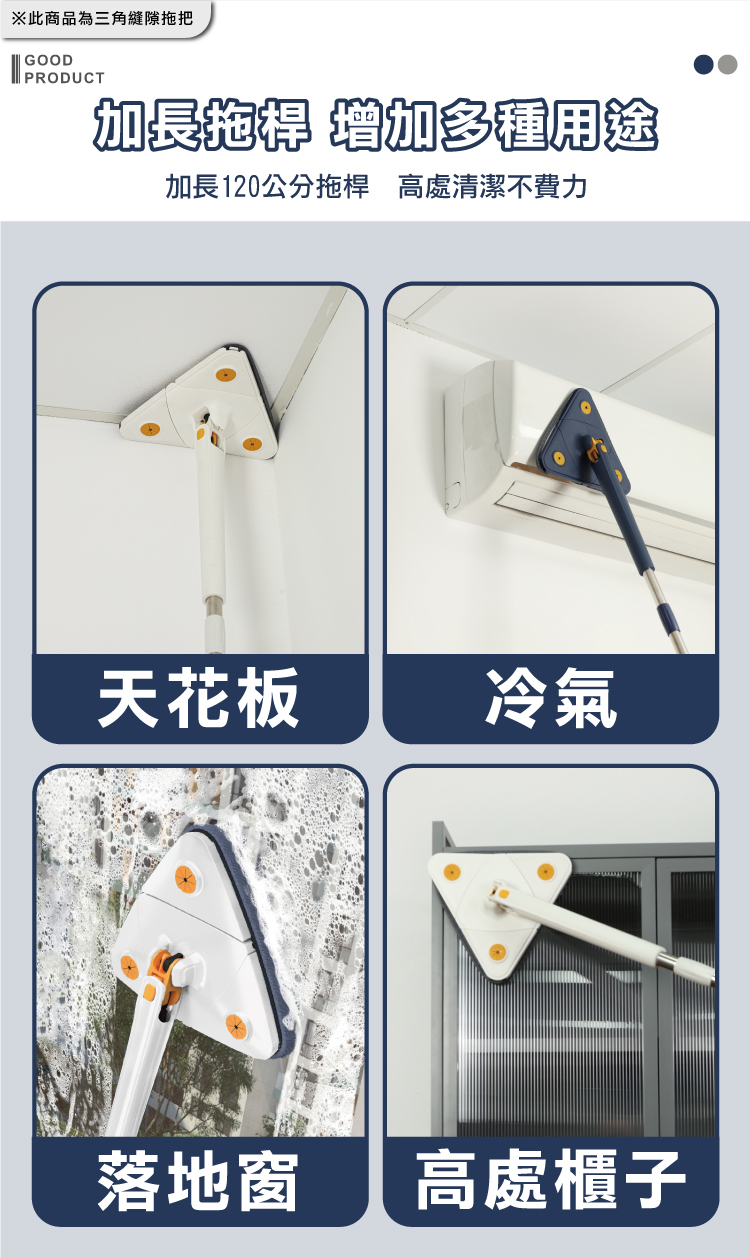 ※此商品為三角縫隙拖把

GOOD PRODUCT

加長拖桿 增加多種用途

加長120公分拖桿　高處清潔不費力

天花板

冷氣

落地窗

高處櫃子