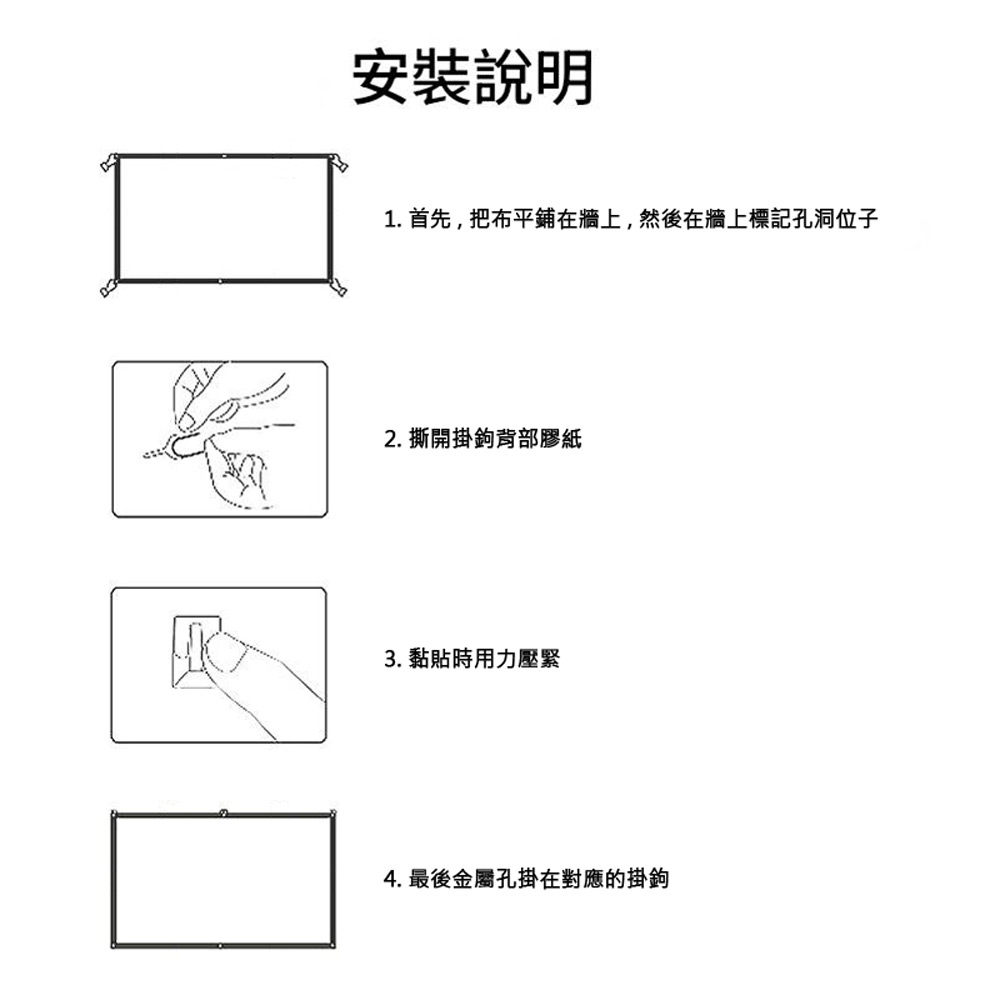 安裝說明

1. 首先，把布平鋪在牆上，然後在牆上標記孔洞位子

2. 撕開掛鉤背部膠紙

3. 黏貼時用力壓緊

4. 最後金屬孔掛在對應的掛鉤