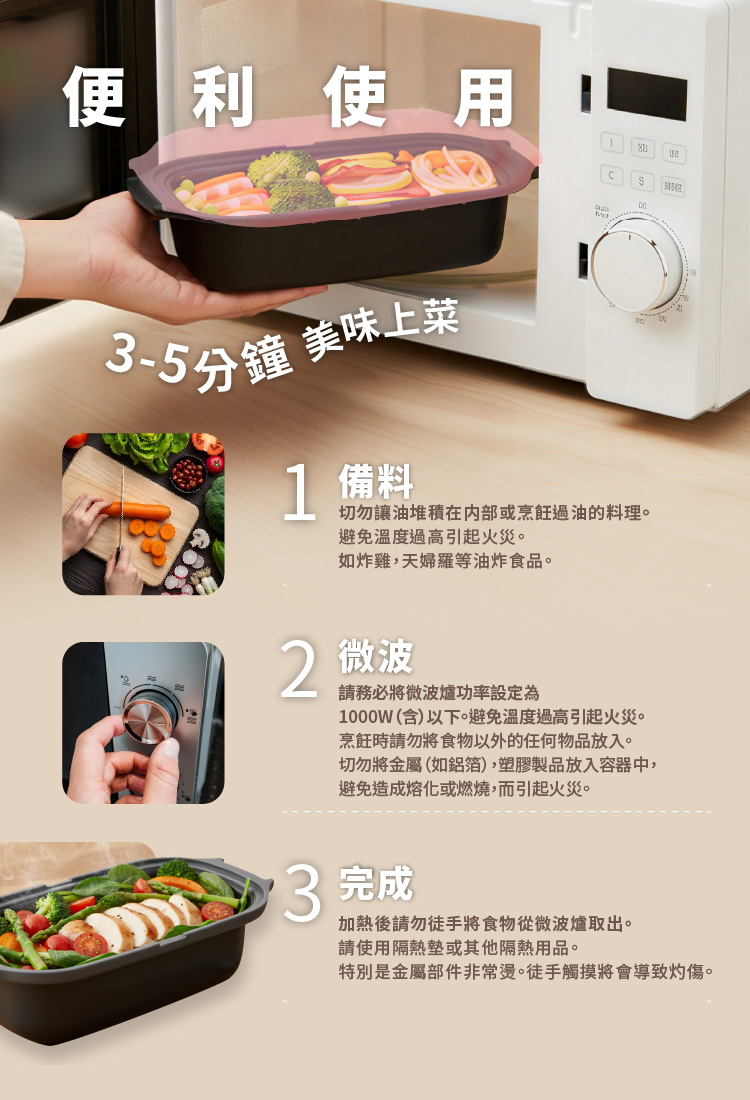 便利使用

3-5分鐘 美味上菜

1 備料
切勿讓油堆積在內部或烹飪過油的料理。
避免溫度過高引起火災。
如炸雞，天婦羅等油炸食品。

2 微波
請務必將微波爐功率設定為
1000W(含)以下。避免溫度過高引起火災。
烹飪時請勿將食物以外的任何物品放入。
切勿將金屬(如鋁箔)，塑膠製品放入容器中，
避免造成熔化或燃燒，而引起火災。

3 完成
加熱後請勿徒手將食物從微波爐取出。
請使用隔熱墊或其他隔熱用品。
特別是金屬部件非常燙。徒手觸摸將會導致灼傷。