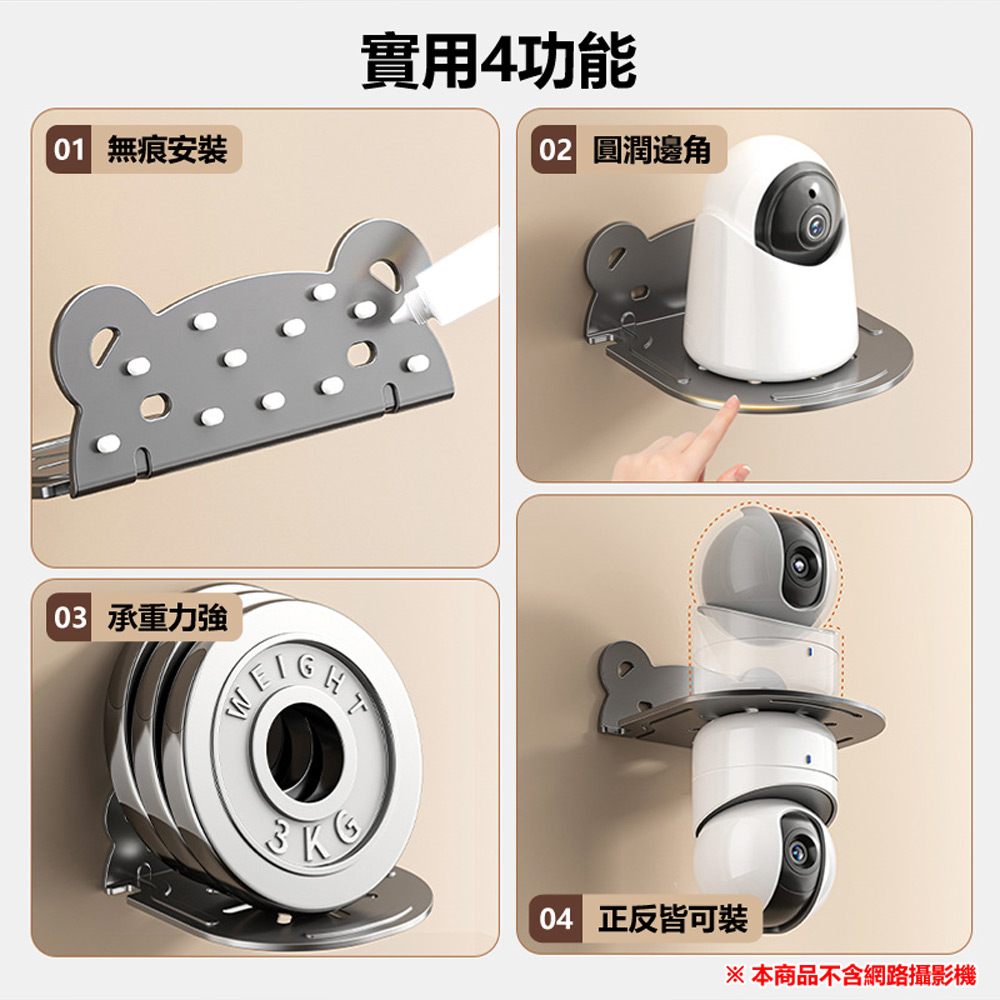 實用4功能

01 無痕安裝

02 圓潤邊角

03 承重力強

WEIGHT
3KG

04 正反皆可裝

※ 本商品不含網路攝影機