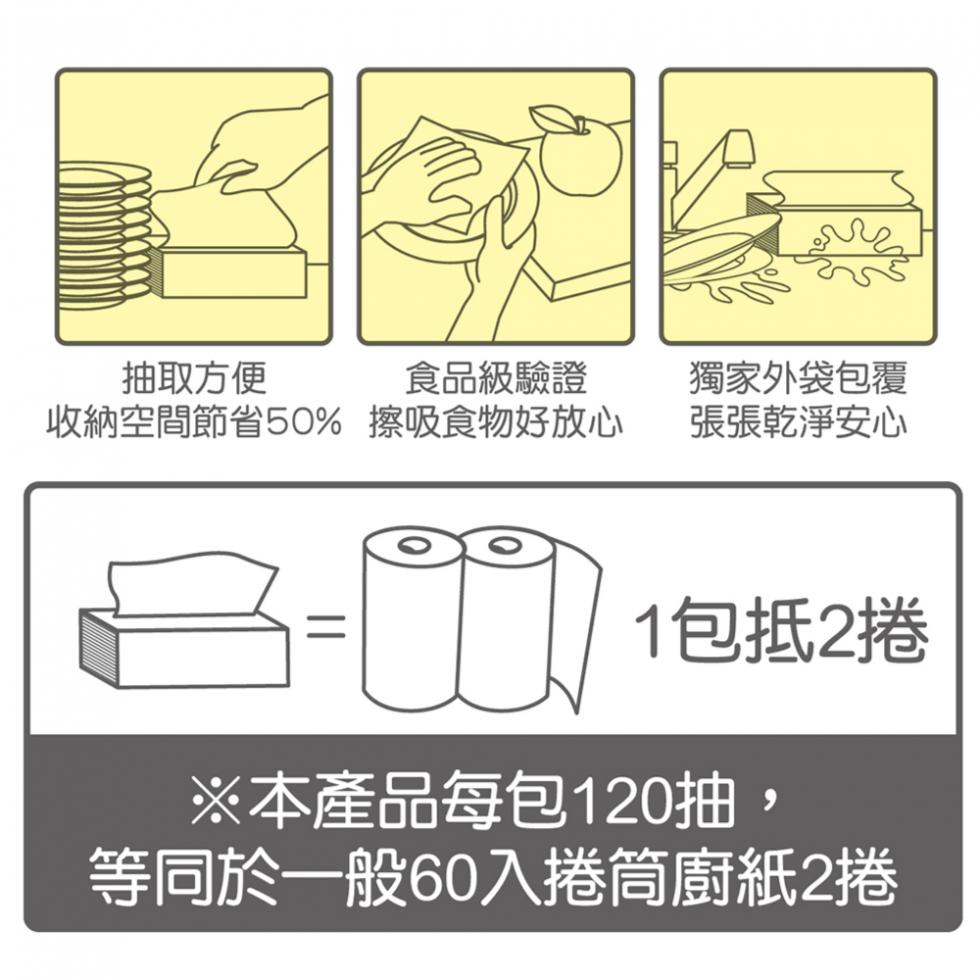 抽取方便
收納空間節省50%

食品級驗證
擦吸食物好放心

獨家外袋包覆
張張乾淨安心

=

1包抵2捲

※本產品每包120抽，
等同於一般60入捲筒廚紙2捲