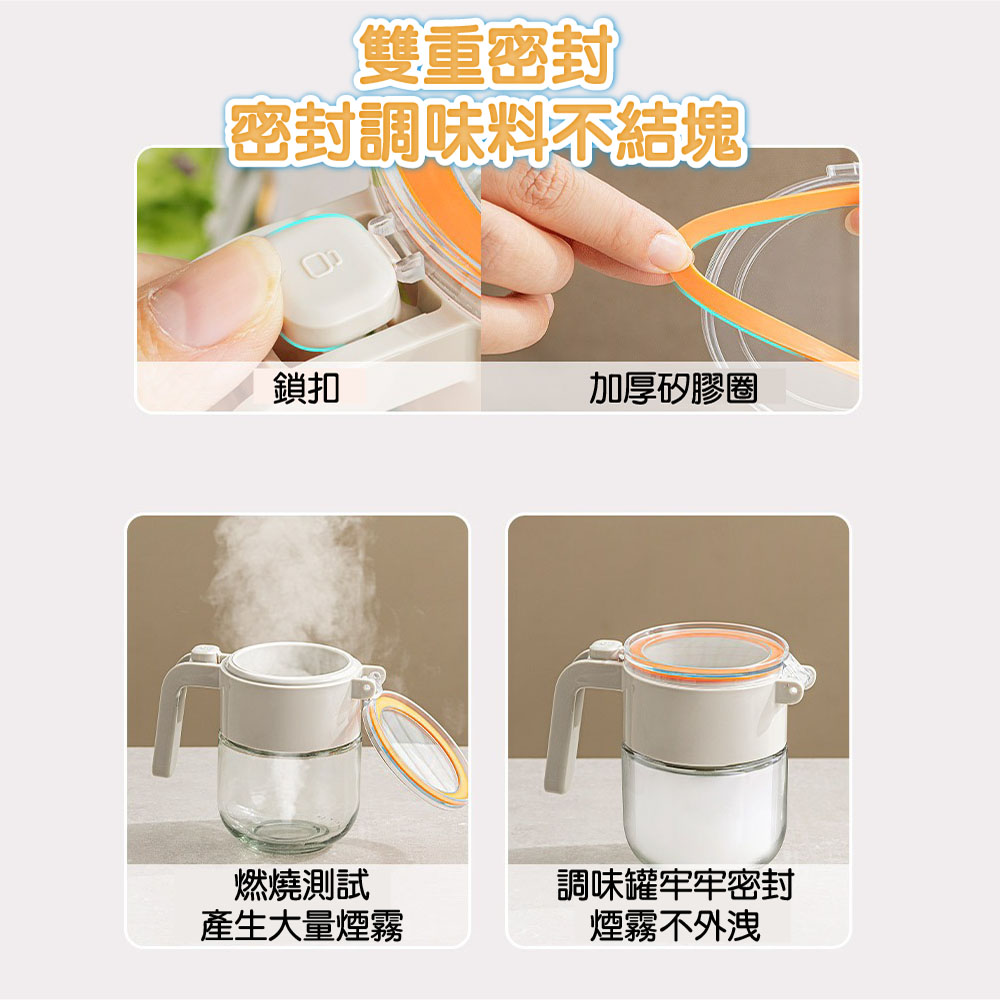 雙重密封
密封調味料不結塊

鎖扣

加厚矽膠圈

燃燒測試
產生大量煙霧

調味罐牢牢密封
煙霧不外洩