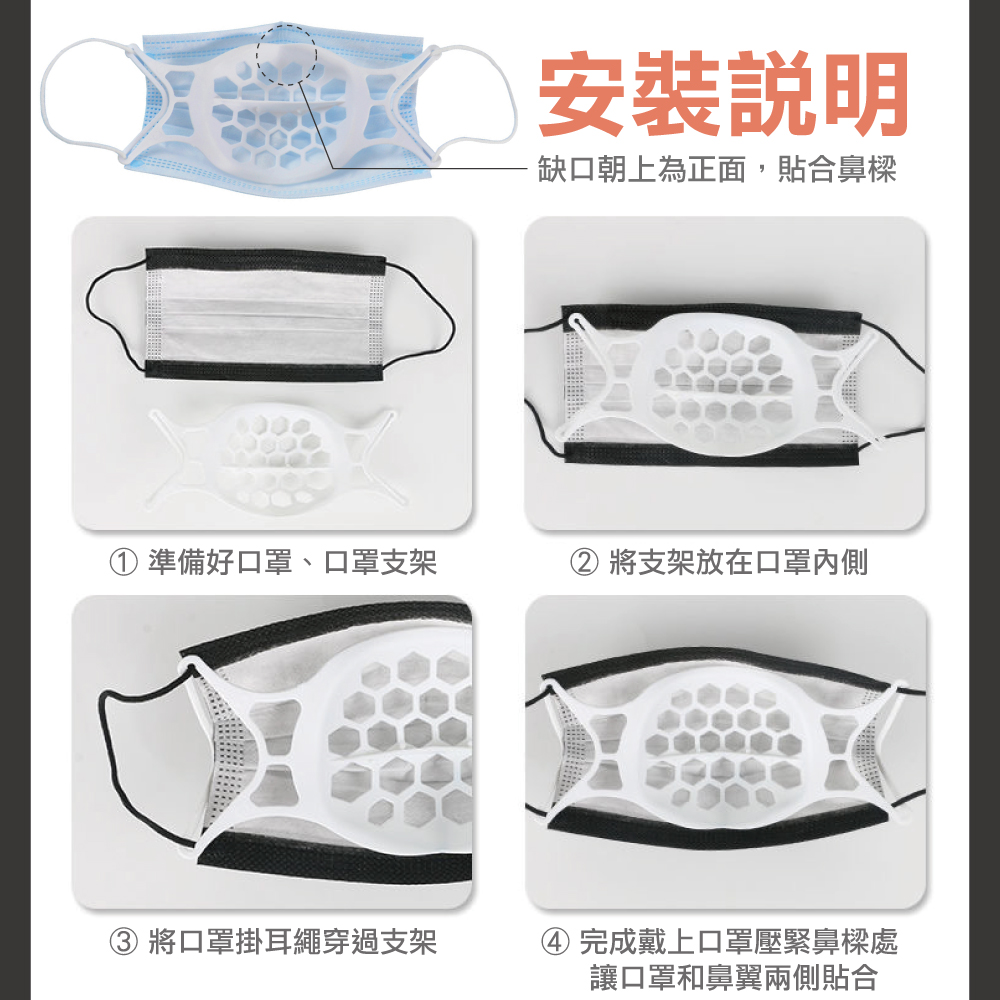 安裝說明

缺口朝上為正面，貼合鼻樑

① 準備好口罩、口罩支架

② 將支架放在口罩內側

③ 將口罩掛耳繩穿過支架

④ 完成戴上口罩壓緊鼻樑處 讓口罩和鼻翼兩側貼合