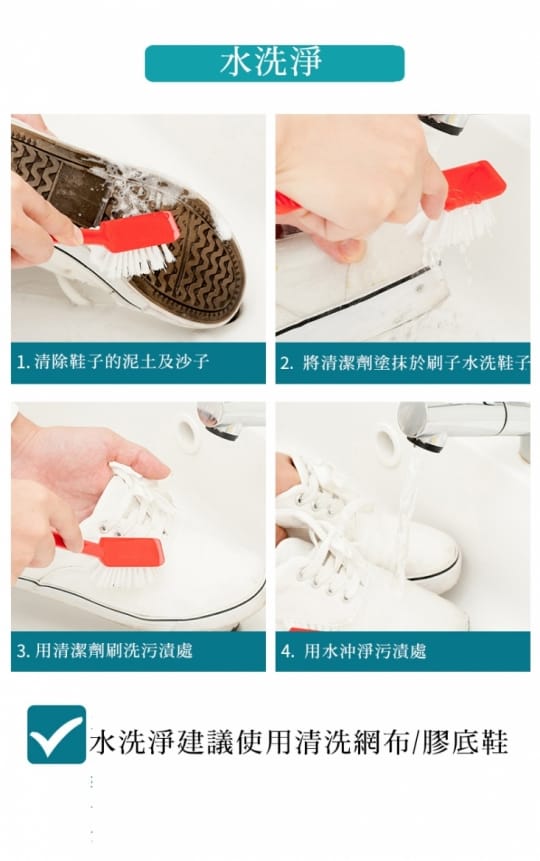 水洗淨

1. 清除鞋子的泥土及沙子

2. 將清潔劑塗抹於刷子水洗鞋子

3. 用清潔劑刷洗污漬處

4. 用水沖淨污漬處

水洗淨建議使用清洗網布/膠底鞋