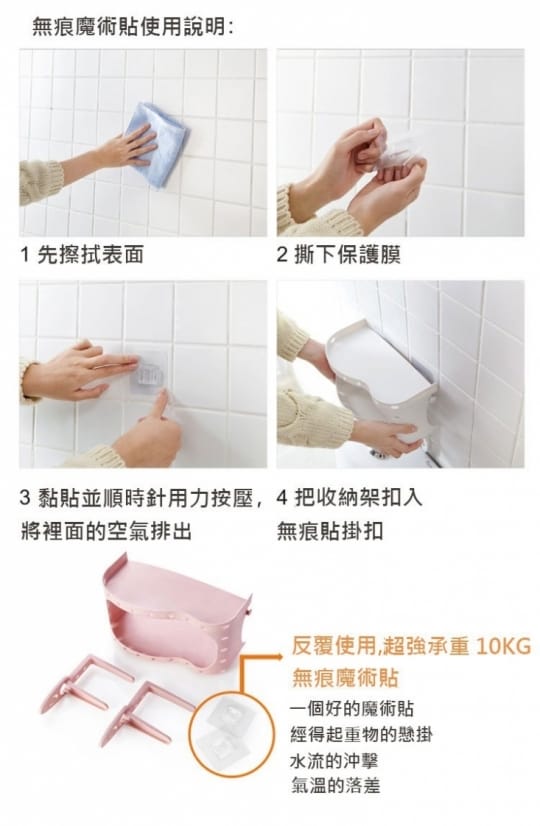 無痕魔術貼使用說明:

1 先擦拭表面

2 撕下保護膜

3 黏貼並順時針用力按壓，將裡面的空氣排出

4 把收納架扣入無痕貼掛扣

反覆使用,超強承重 10KG
無痕魔術貼
一個好的魔術貼
經得起重物的懸掛
水流的沖擊
氣溫的落差