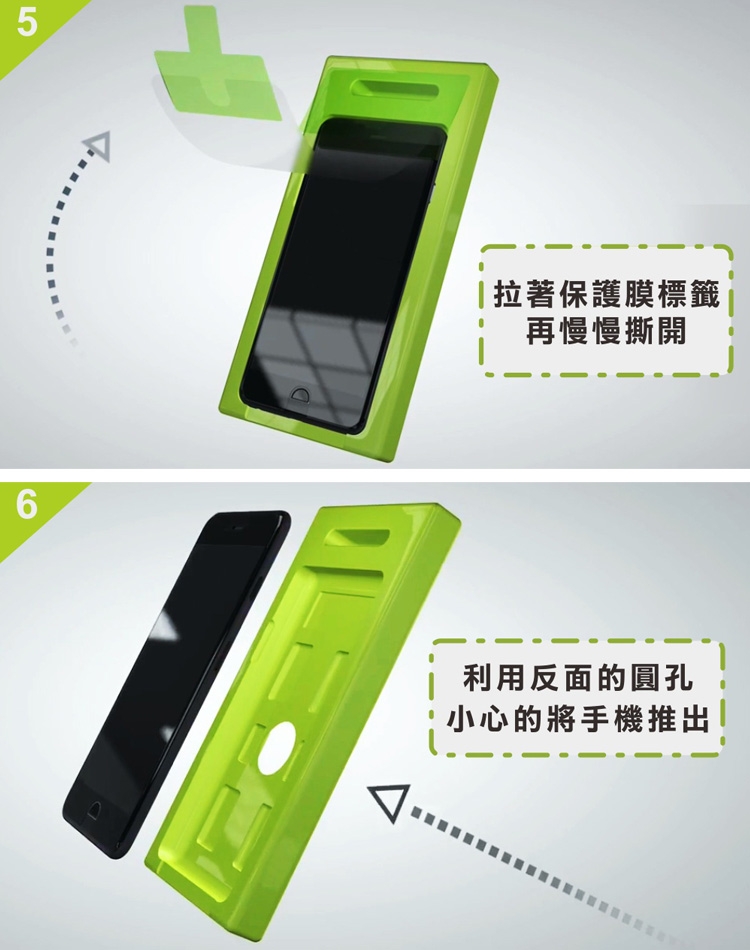 5

拉著保護膜標籤
再慢慢撕開

6

利用反面的圓孔
小心的將手機推出