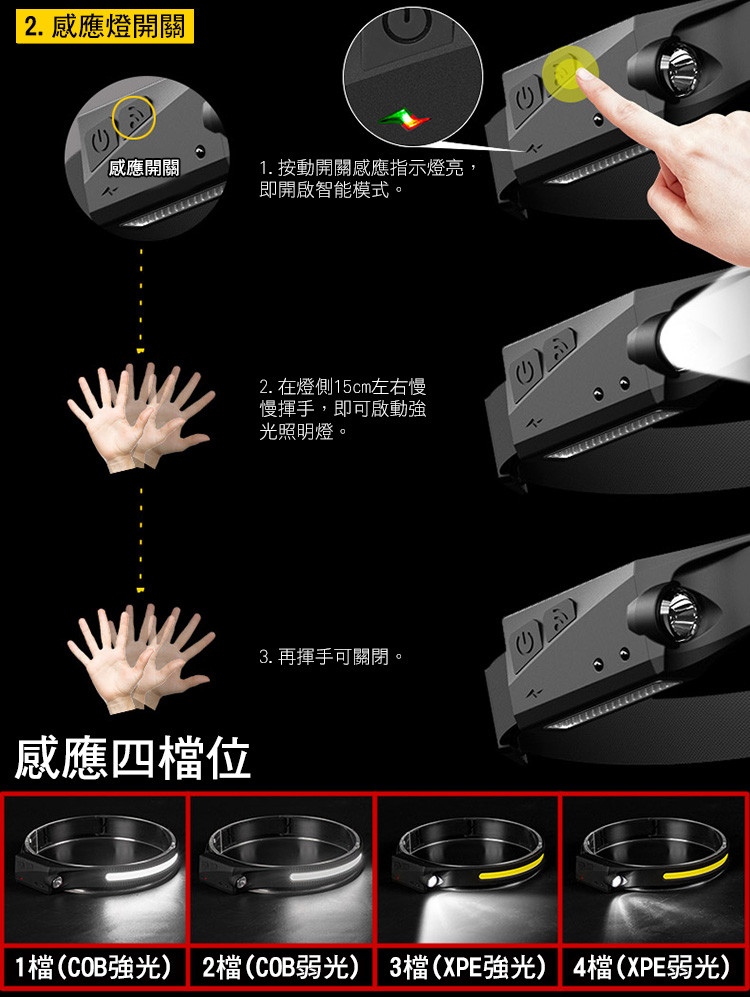 2. 感應燈開關

感應開關

1. 按動開關感應指示燈亮，即開啟智能模式。

2. 在燈側15cm左右慢慢揮手，即可啟動強光照明燈。

3. 再揮手可關閉。

感應四檔位

1檔(COB強光)
2檔(COB弱光)
3檔(XPE強光)
4檔(XPE弱光)