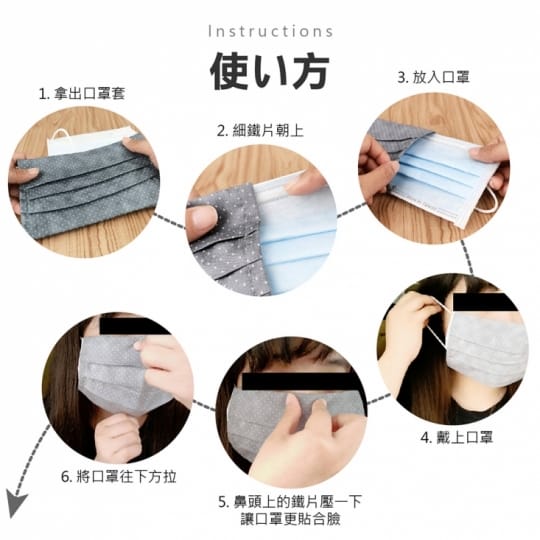 Instructions
使い方

1. 拿出口罩套

2. 細鐵片朝上

3. 放入口罩

4. 戴上口罩

5. 鼻頭上的鐵片壓一下
讓口罩更貼合臉

6. 將口罩往下方拉