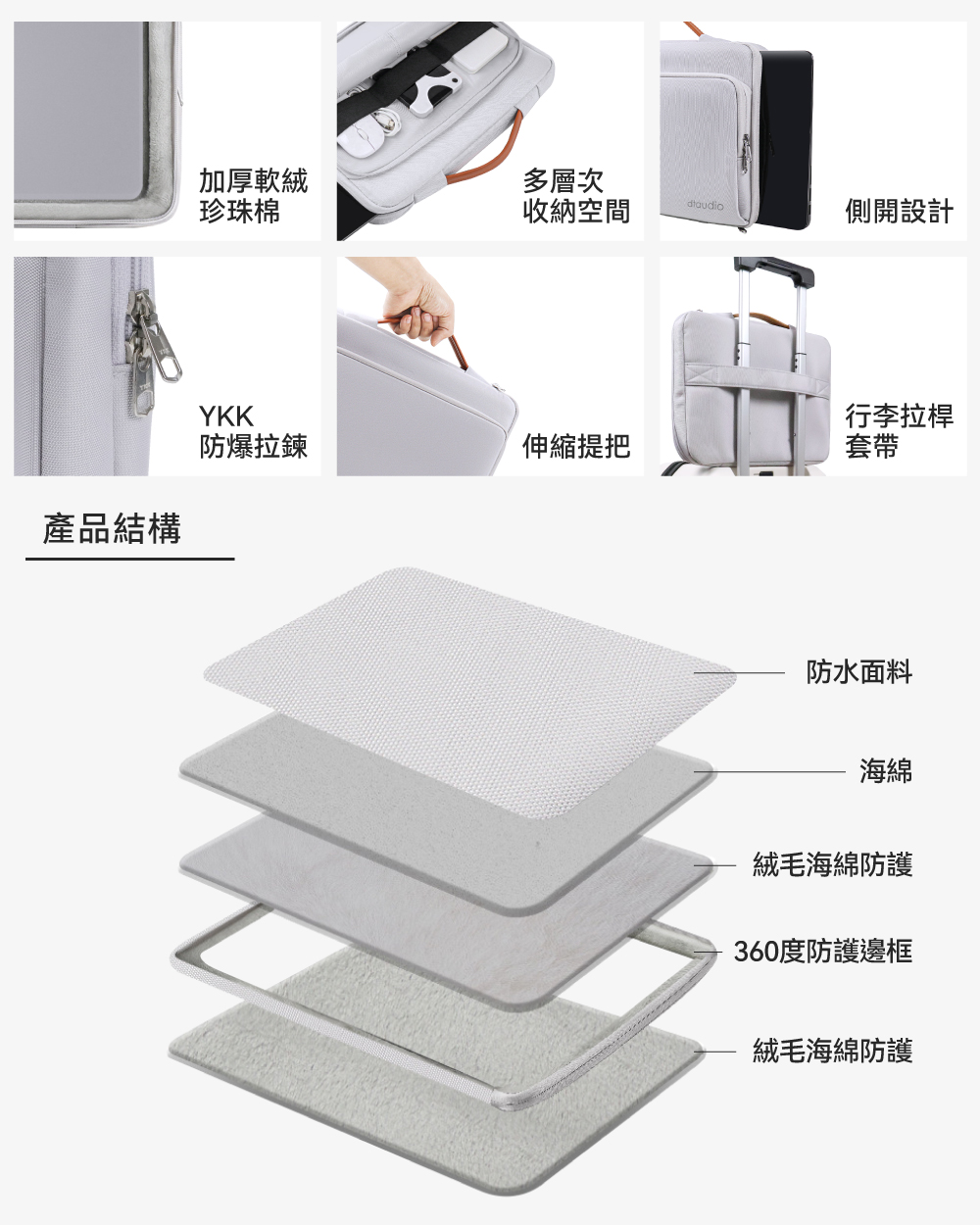 加厚軟絨
珍珠棉

多層次
收納空間

dtaudio
側開設計

YKK
防爆拉鍊

伸縮提把

行李拉桿
套帶

產品結構

防水面料

海綿

絨毛海綿防護

360度防護邊框

絨毛海綿防護