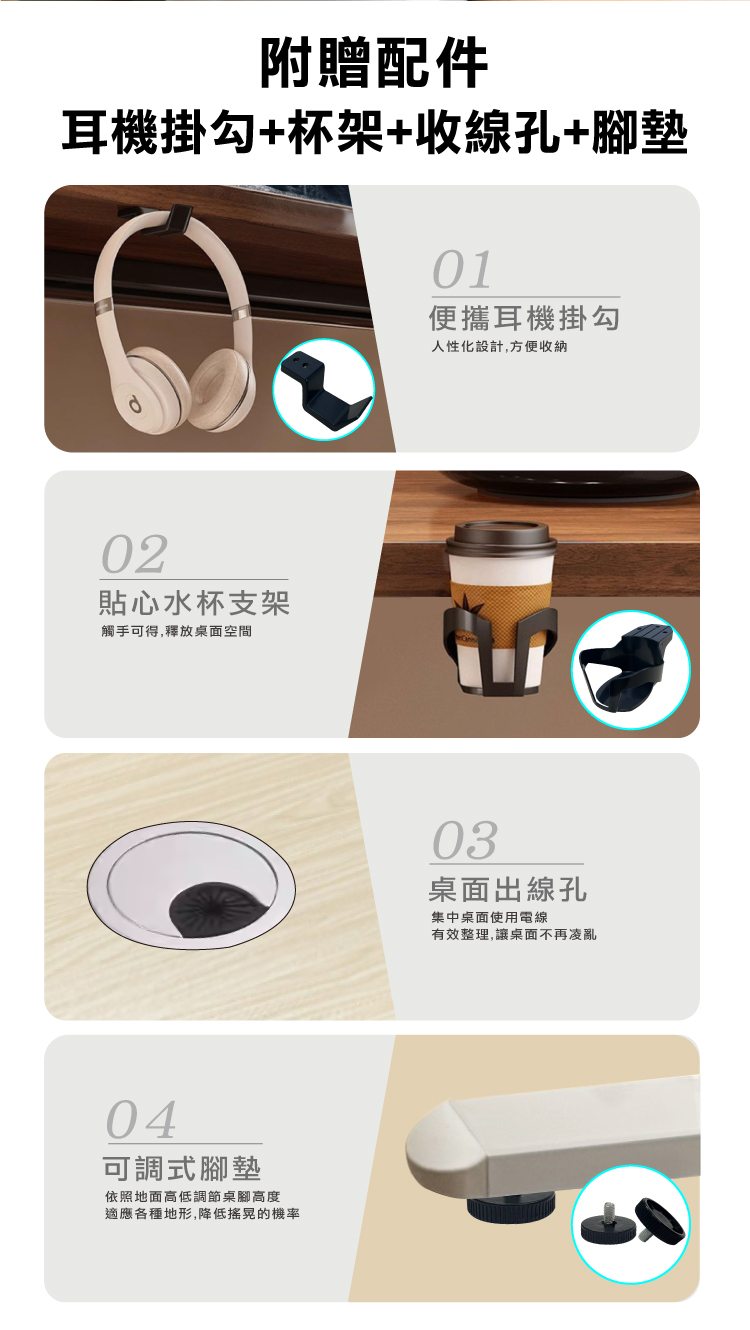 附贈配件
耳機掛勾+杯架+收線孔+腳墊

01
便攜耳機掛勾
人性化設計,方便收納

02
貼心水杯支架
觸手可得,釋放桌面空間

03
桌面出線孔
集中桌面使用電線
有效整理,讓桌面不再凌亂

04
可調式腳墊
依照地面高低調節桌腳高度
適應各種地形,降低搖晃的機率