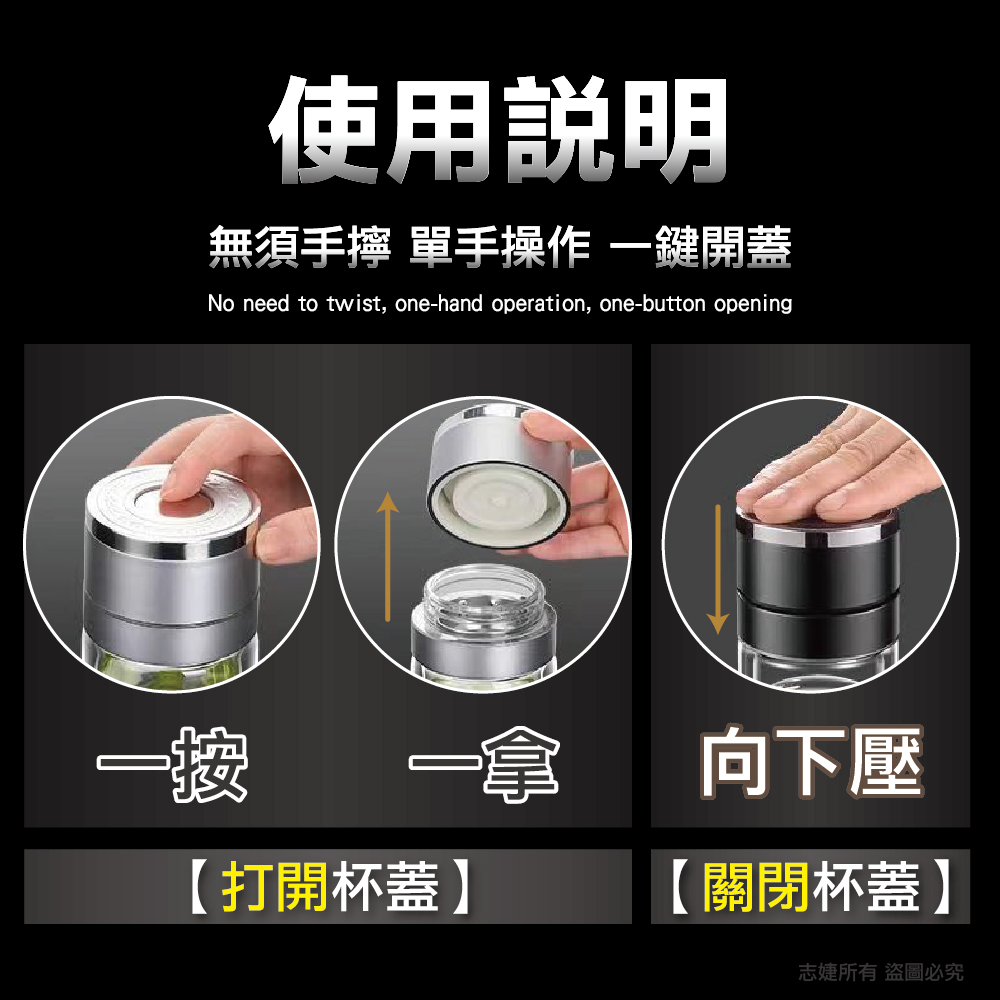 使用說明

無須手擰 單手操作 一鍵開蓋

No need to twist, one-hand operation, one-button opening

一按

一拿

向下壓

【打開杯蓋】

【關閉杯蓋】

志婕所有 盜圖必究