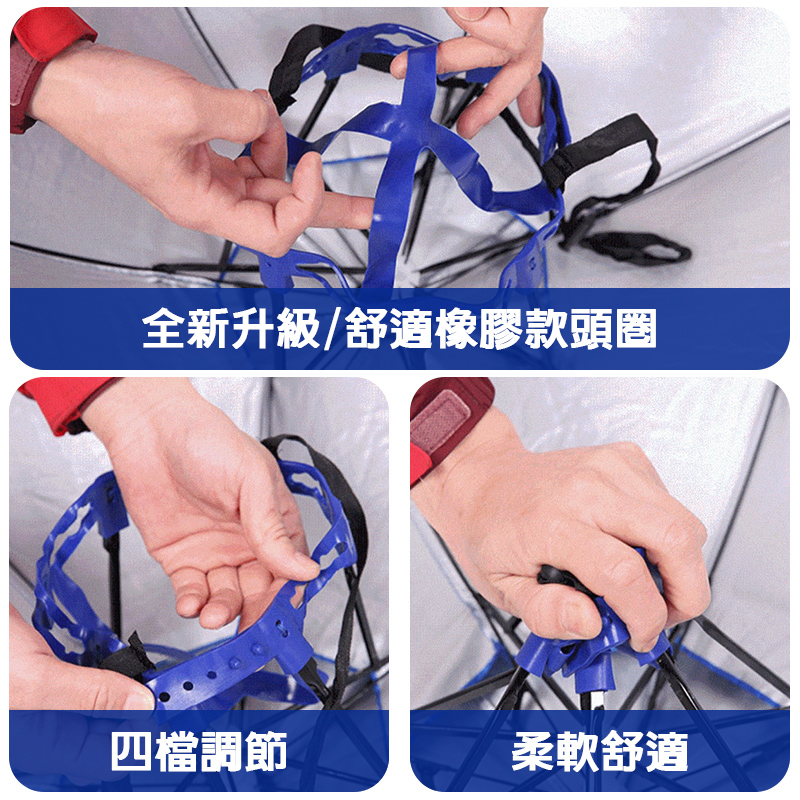 全新升級/舒適橡膠款頭圈

四檔調節

柔軟舒適