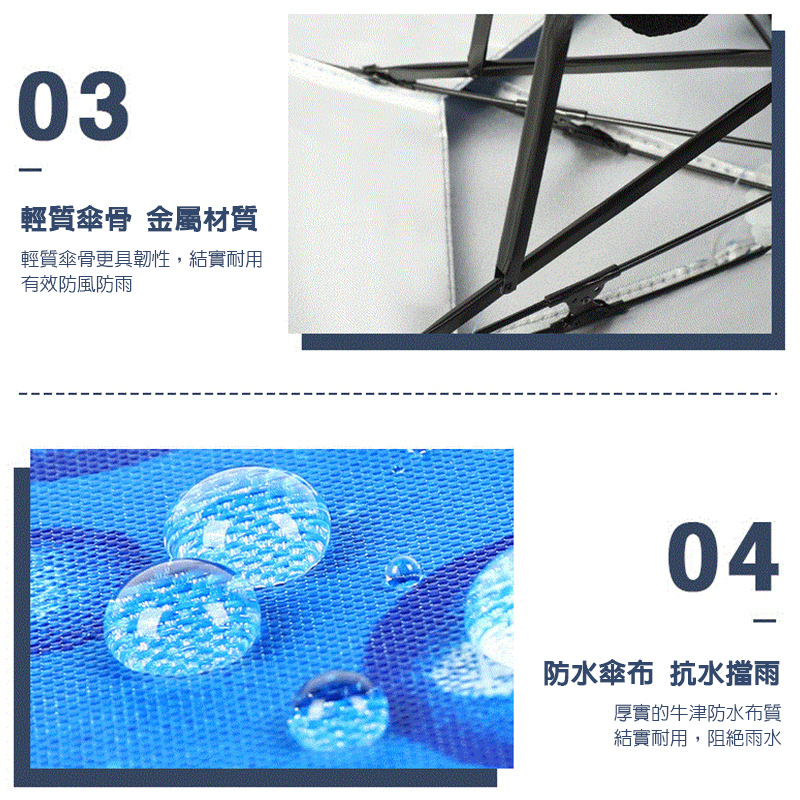 03

輕質傘骨 金屬材質

輕質傘骨更具韌性，結實耐用
有效防風防雨

04

防水傘布 抗水擋雨

厚實的牛津防水布質
結實耐用，阻絕雨水