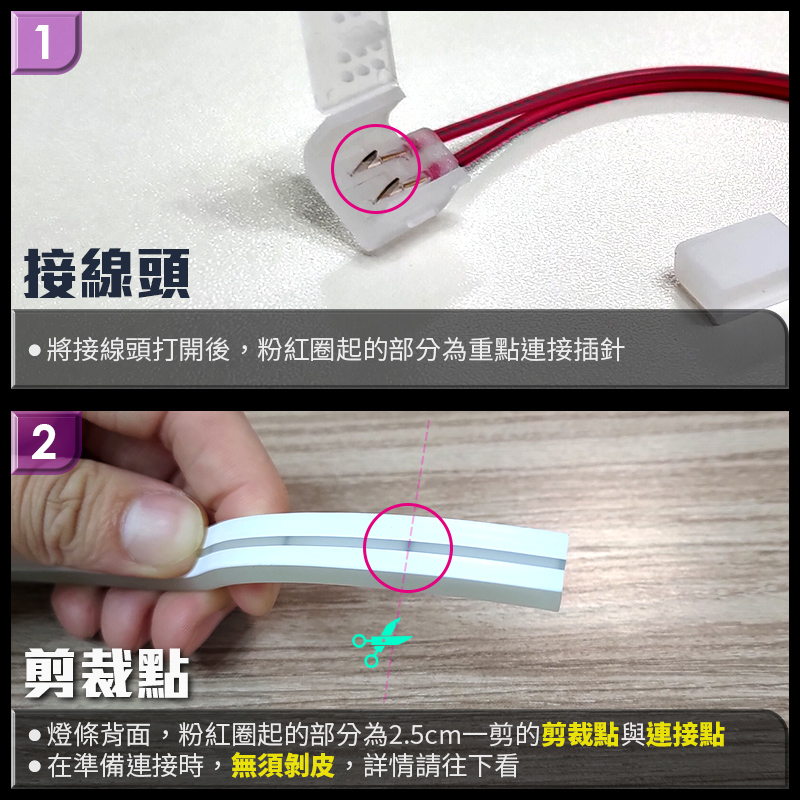 1

接線頭

● 將接線頭打開後，粉紅圈起的部分為重點連接插針

2

剪裁點

● 燈條背面，粉紅圈起的部分為2.5cm一剪的剪裁點與連接點
● 在準備連接時，無須剝皮，詳情請往下看