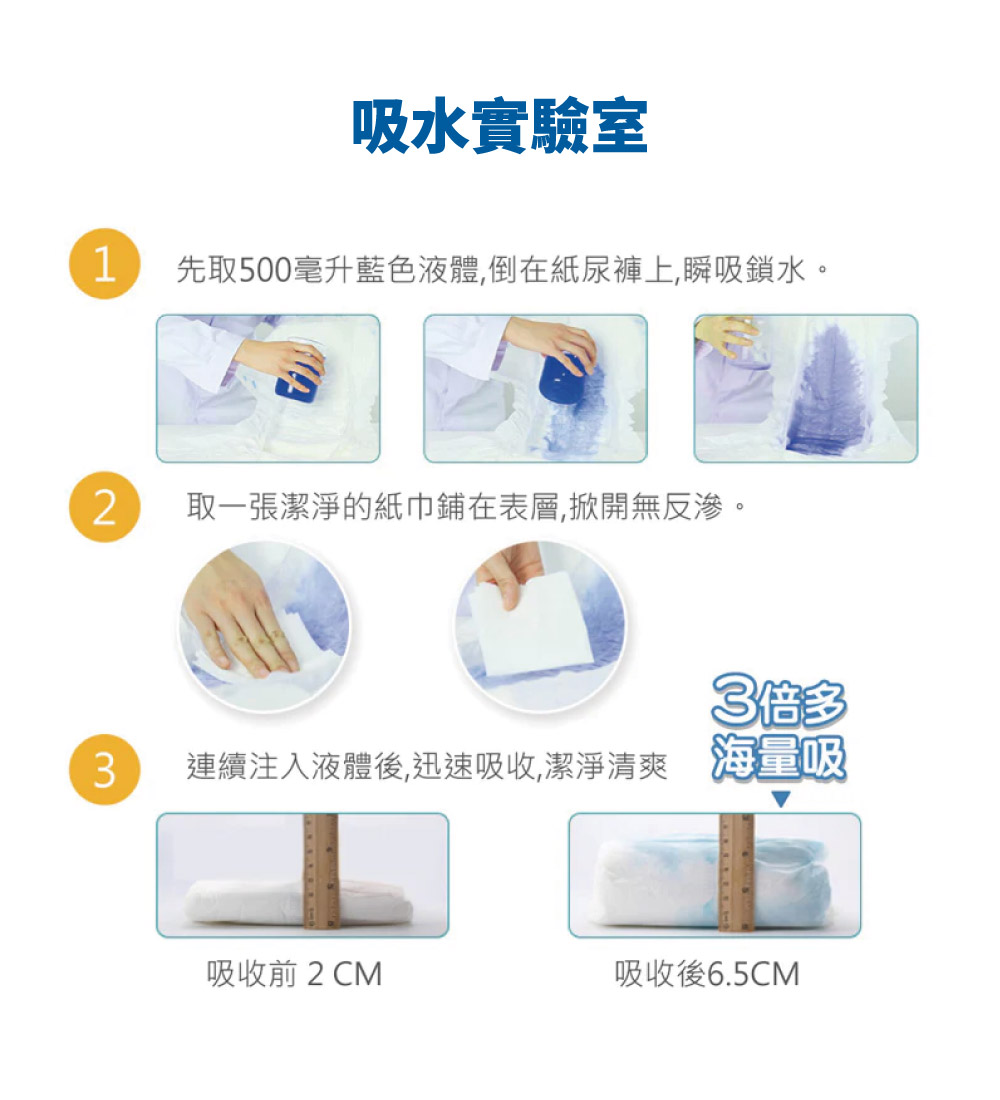 吸水實驗室

1 先取500毫升藍色液體,倒在紙尿褲上,瞬吸鎖水。

2 取一張潔淨的紙巾鋪在表層,掀開無反滲。

3 連續注入液體後,迅速吸收,潔淨清爽

3倍多
海量吸

吸收前 2 CM

吸收後6.5CM