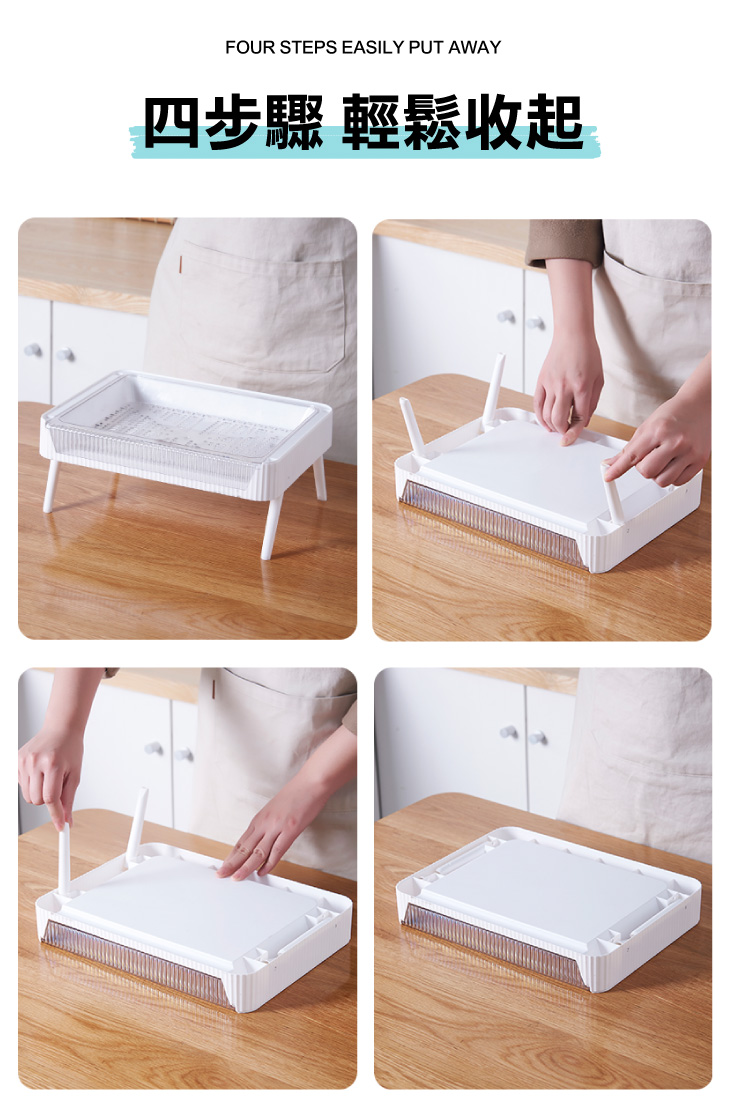 FOUR STEPS EASILY PUT AWAY

四步驟 輕鬆收起