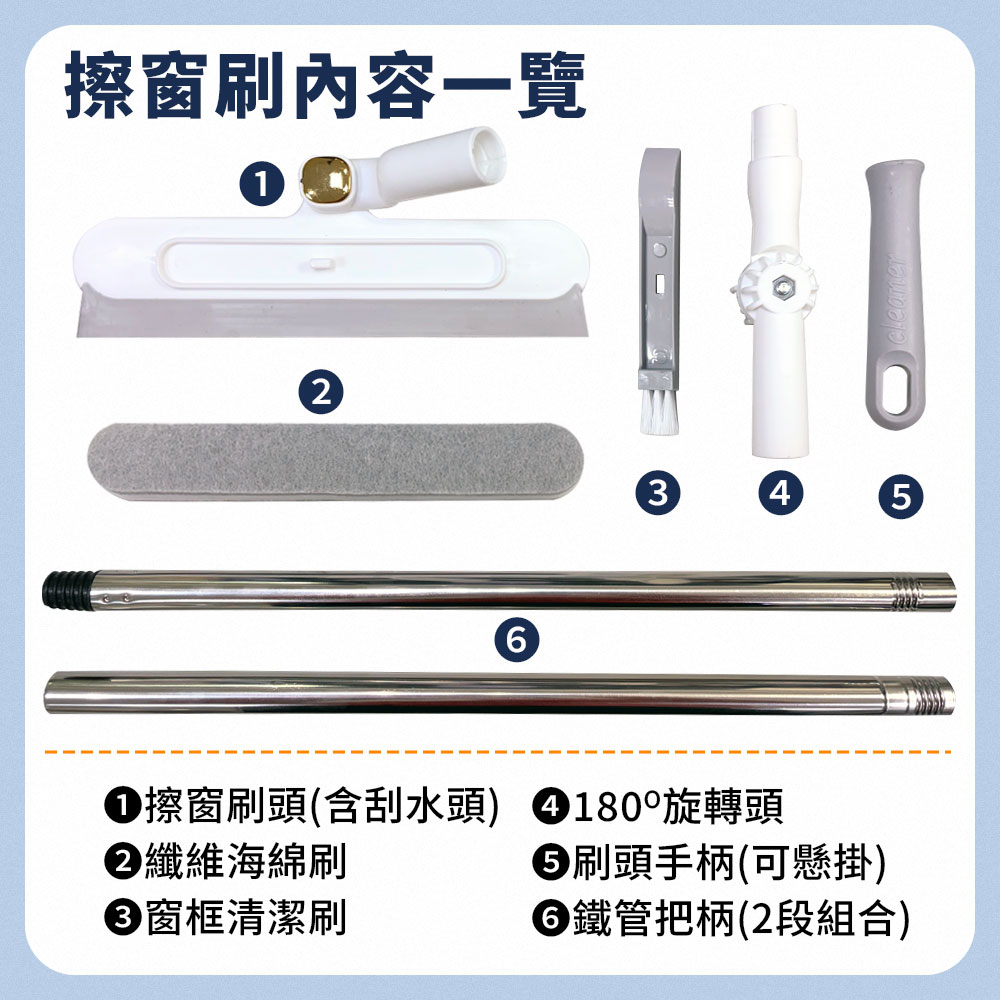 擦窗刷內容一覽

1

2

3

4

5

cleaner

6

❶擦窗刷頭(含刮水頭)
❷纖維海綿刷
❸窗框清潔刷

❹180º旋轉頭
❺刷頭手柄(可懸掛)
❻鐵管把柄(2段組合)