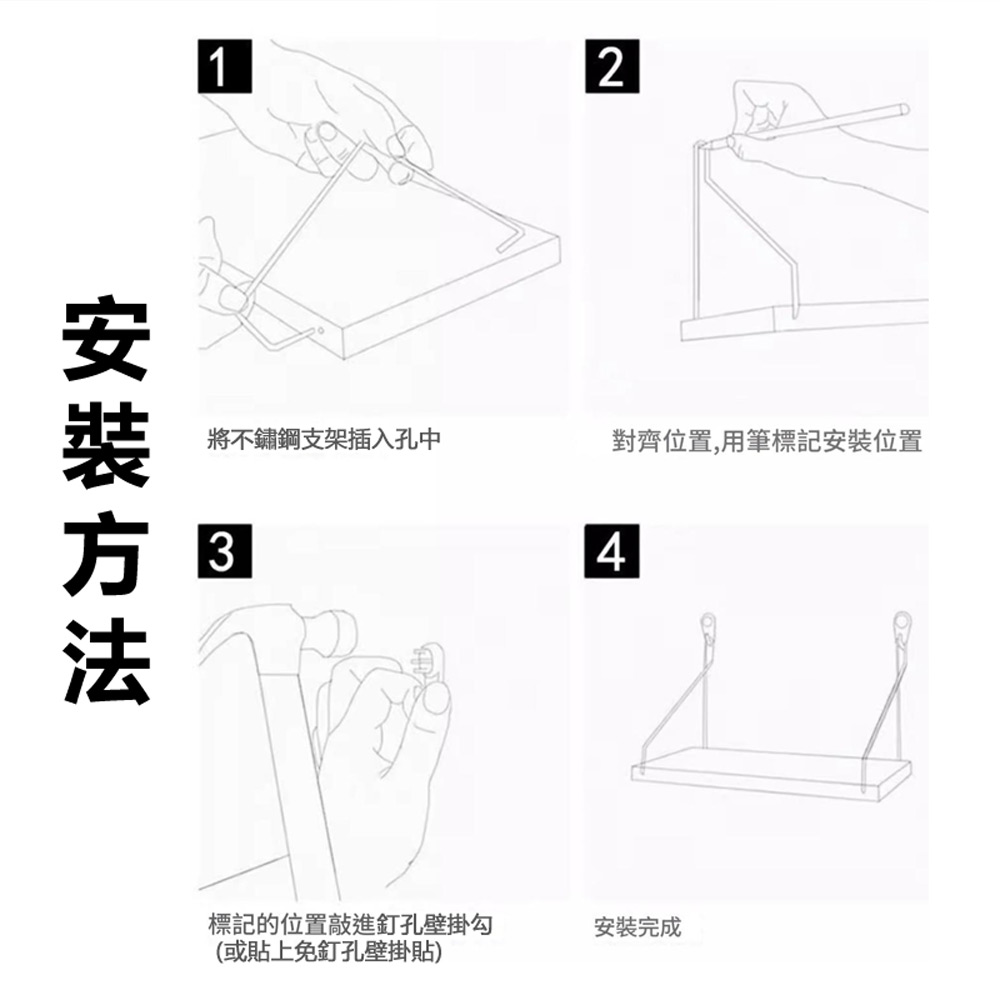 安裝方法

1

將不鏽鋼支架插入孔中

2

對齊位置,用筆標記安裝位置

3

標記的位置敲進釘孔壁掛勾
(或貼上免釘孔壁掛貼)

4

安裝完成