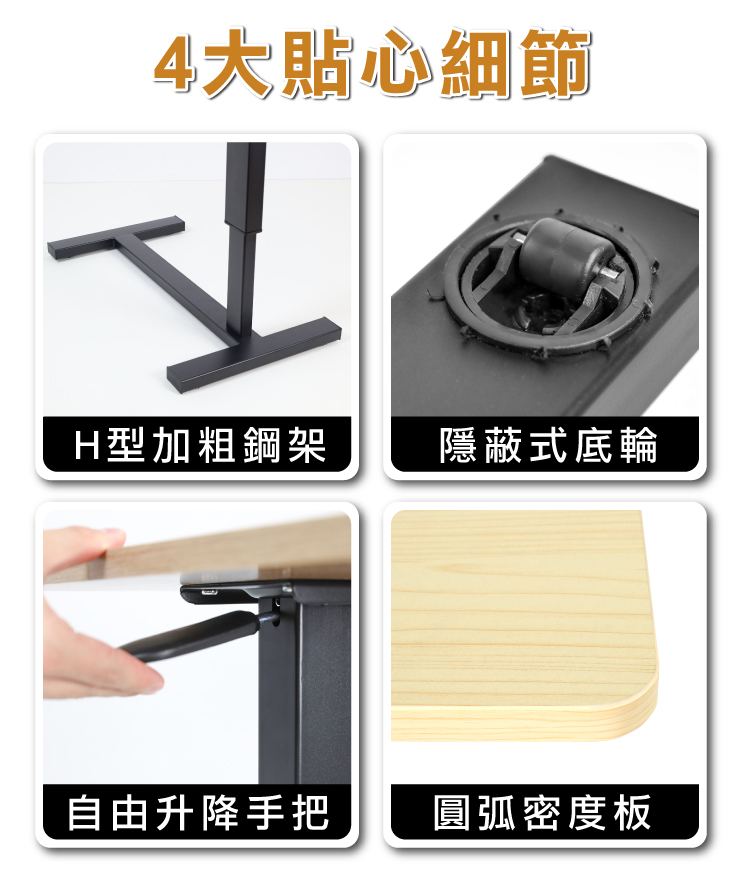 4大貼心細節

H型加粗鋼架

隱蔽式底輪

自由升降手把

圓弧密度板