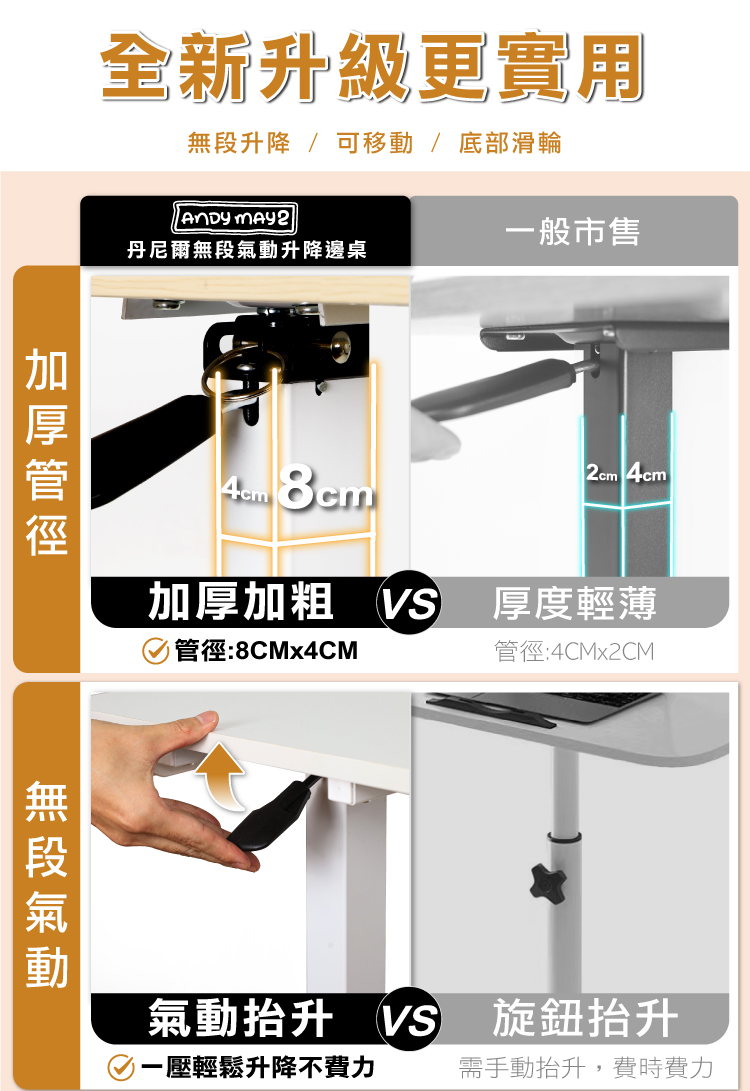 全新升級更實用

無段升降 / 可移動 / 底部滑輪

ANDY MAY2
丹尼爾無段氣動升降邊桌

一般市售

加厚管徑

4cm 8cm

2cm 4cm

加厚加粗 VS 厚度輕薄

管徑:8CMx4CM

管徑:4CMx2CM

無段氣動

氣動抬升 VS 旋鈕抬升

一壓輕鬆升降不費力

需手動抬升，費時費力