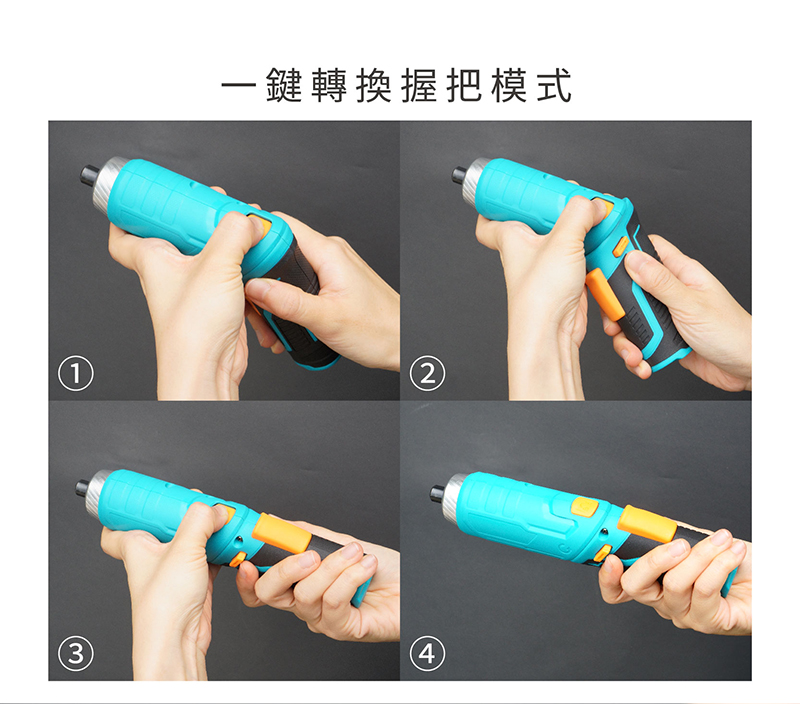 一鍵轉換握把模式

①

②

③

④