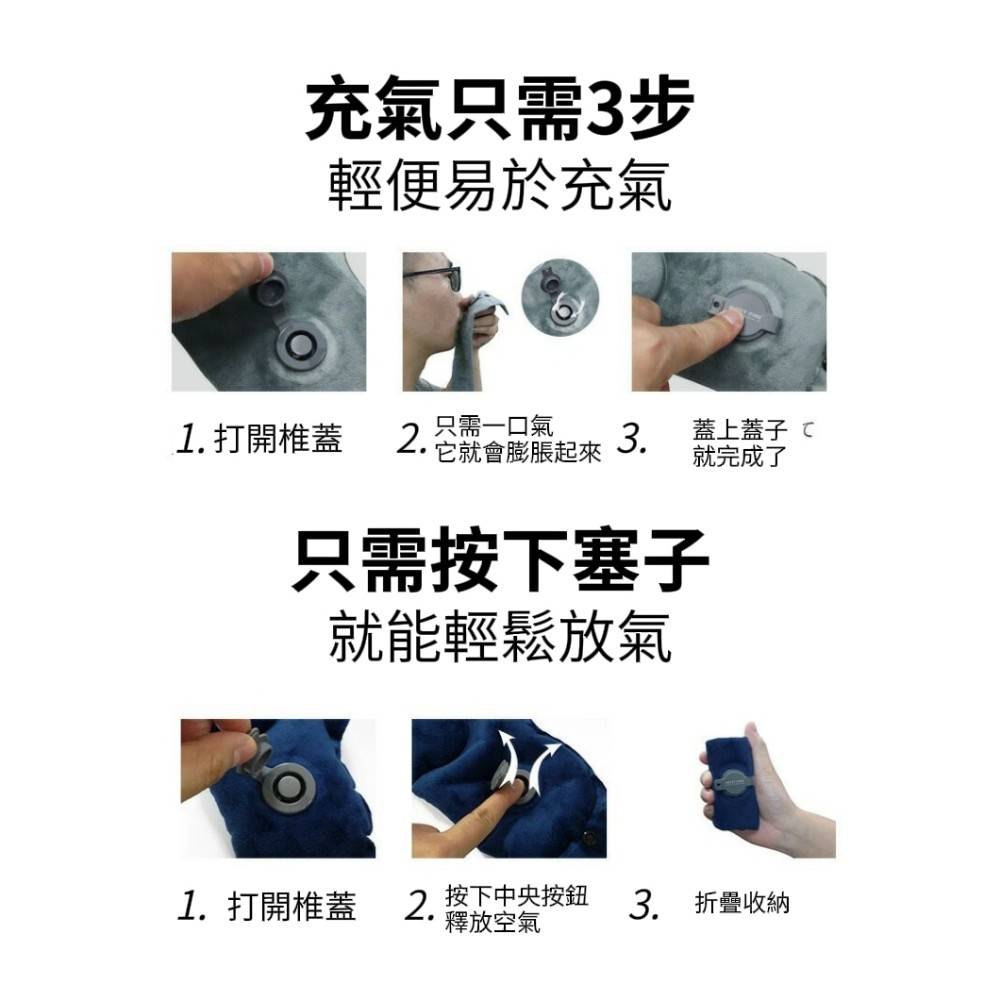 充氣只需3步
輕便易於充氣

1. 打開椎蓋
2. 只需一口氣 它就會膨脹起來
3. 蓋上蓋子 就完成了

只需按下塞子
就能輕鬆放氣

1. 打開椎蓋
2. 按下中央按鈕 釋放空氣
3. 折疊收納