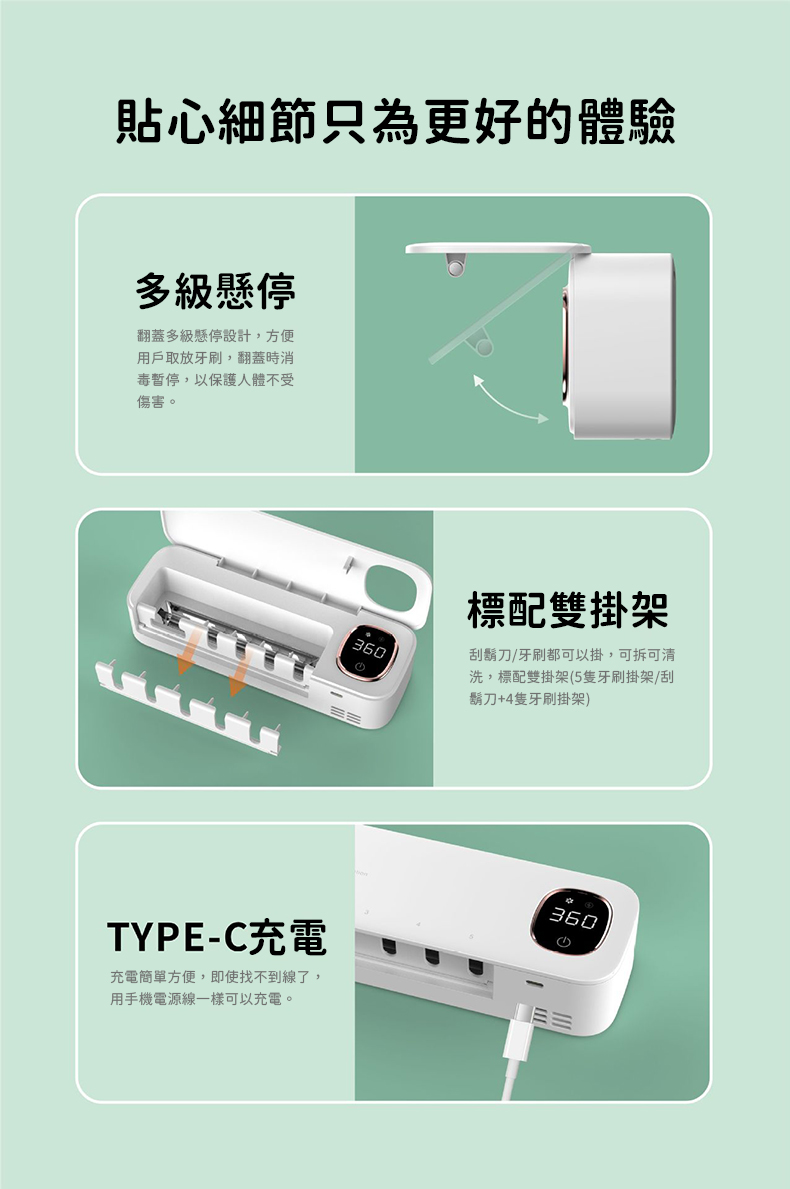 貼心細節只為更好的體驗

多級懸停

翻蓋多級懸停設計，方便用戶取放牙刷，翻蓋時消毒暫停，以保護人體不受傷害。

360

標配雙掛架

刮鬍刀/牙刷都可以掛，可拆可清洗，標配雙掛架(5隻牙刷掛架/刮鬍刀+4隻牙刷掛架)

TYPE-C充電

充電簡單方便，即使找不到線了，用手機電源線一樣可以充電。

360