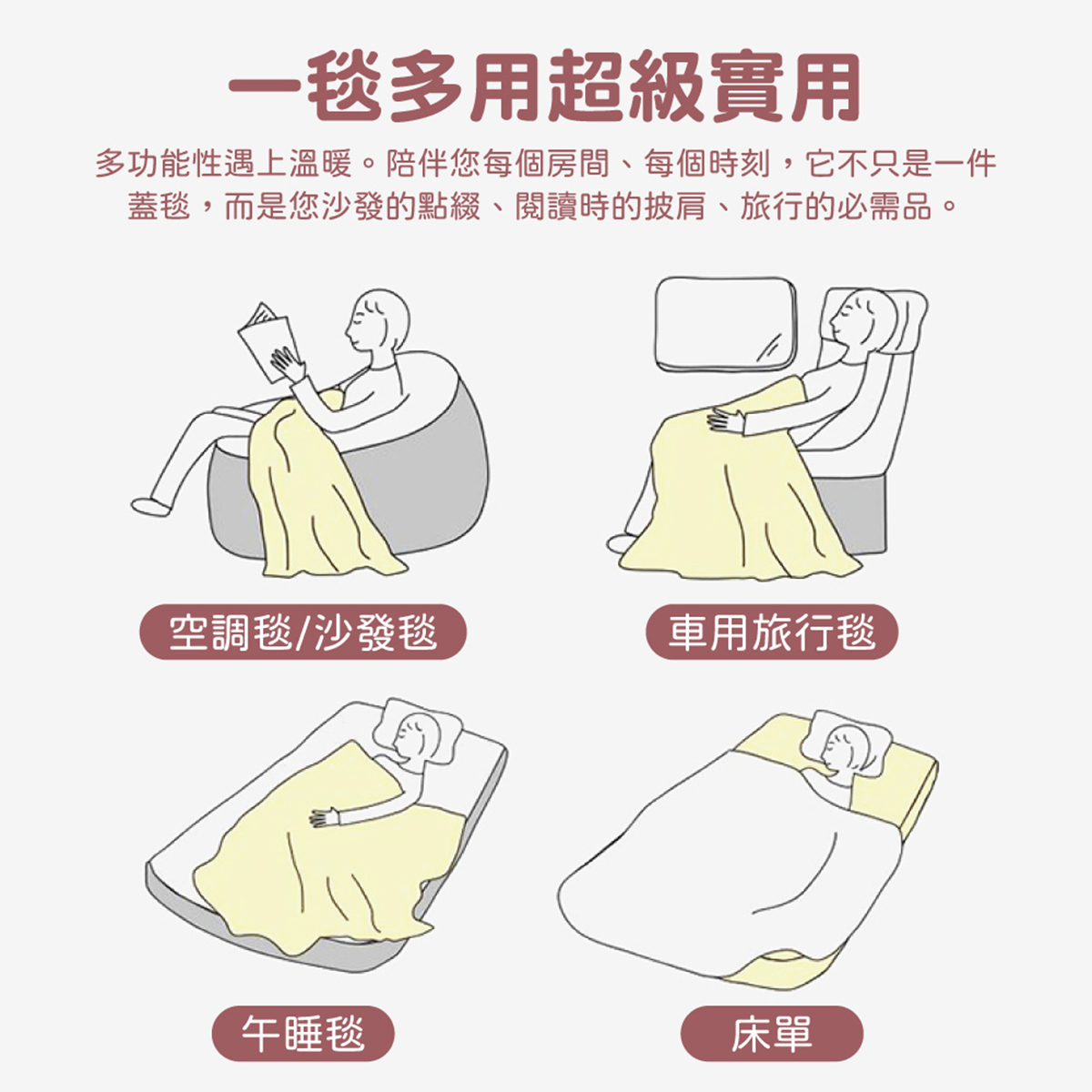 一毯多用超級實用

多功能性遇上溫暖。陪伴您每個房間、每個時刻，它不只是一件蓋毯，而是您沙發的點綴、閱讀時的披肩、旅行的必需品。

空調毯/沙發毯

車用旅行毯

午睡毯

床單