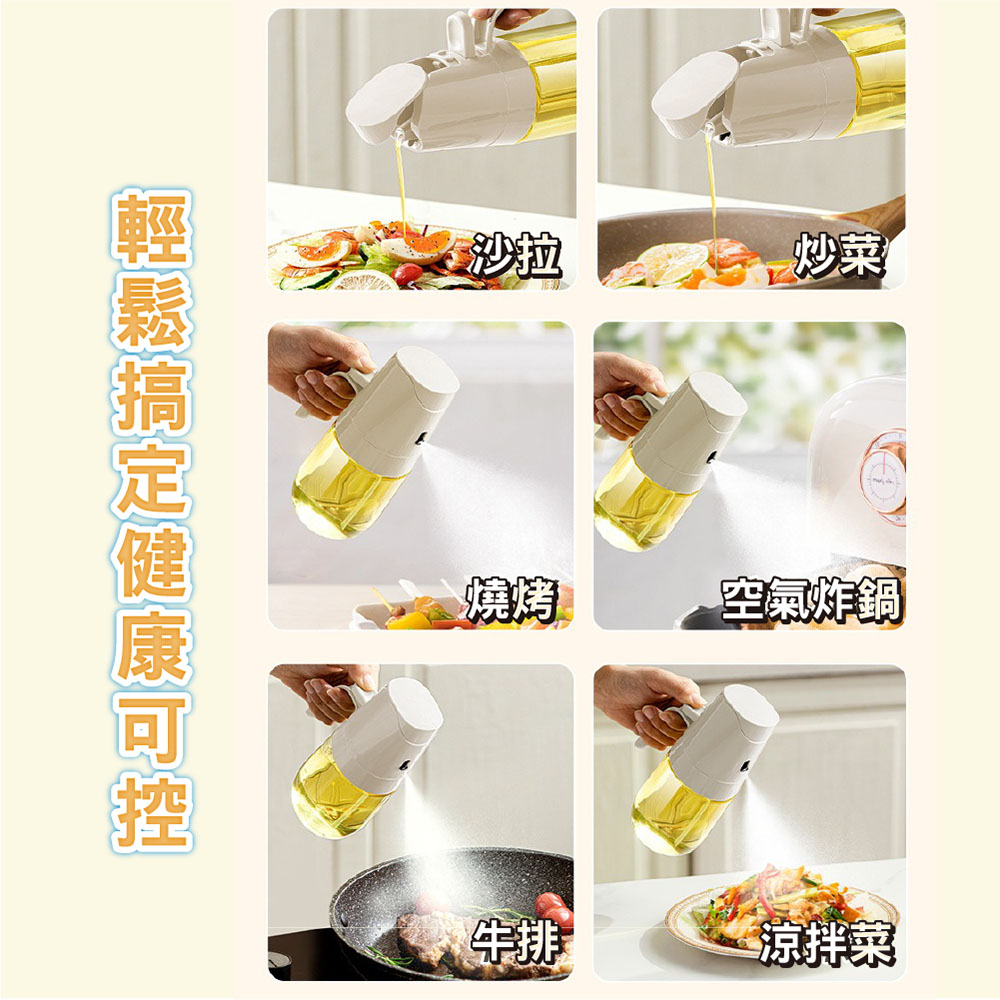 輕鬆搞定健康可控

沙拉

炒菜

燒烤

空氣炸鍋

牛排

涼拌菜