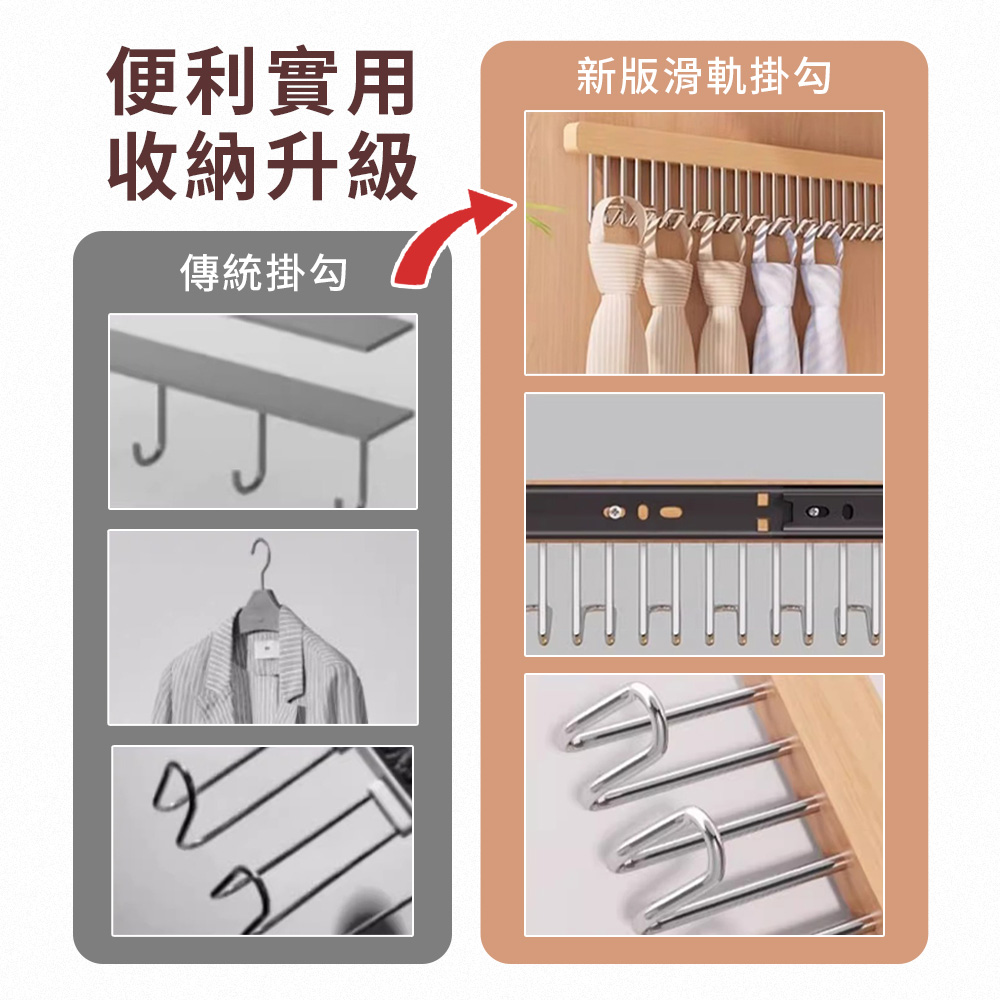 便利實用
收納升級

傳統掛勾

新版滑軌掛勾