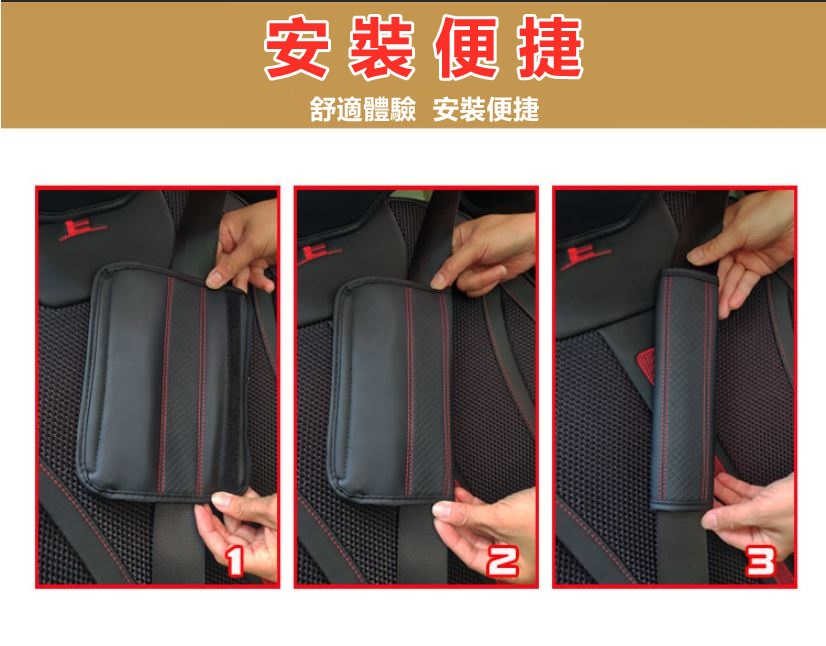 安裝便捷

舒適體驗 安裝便捷

1

2

3