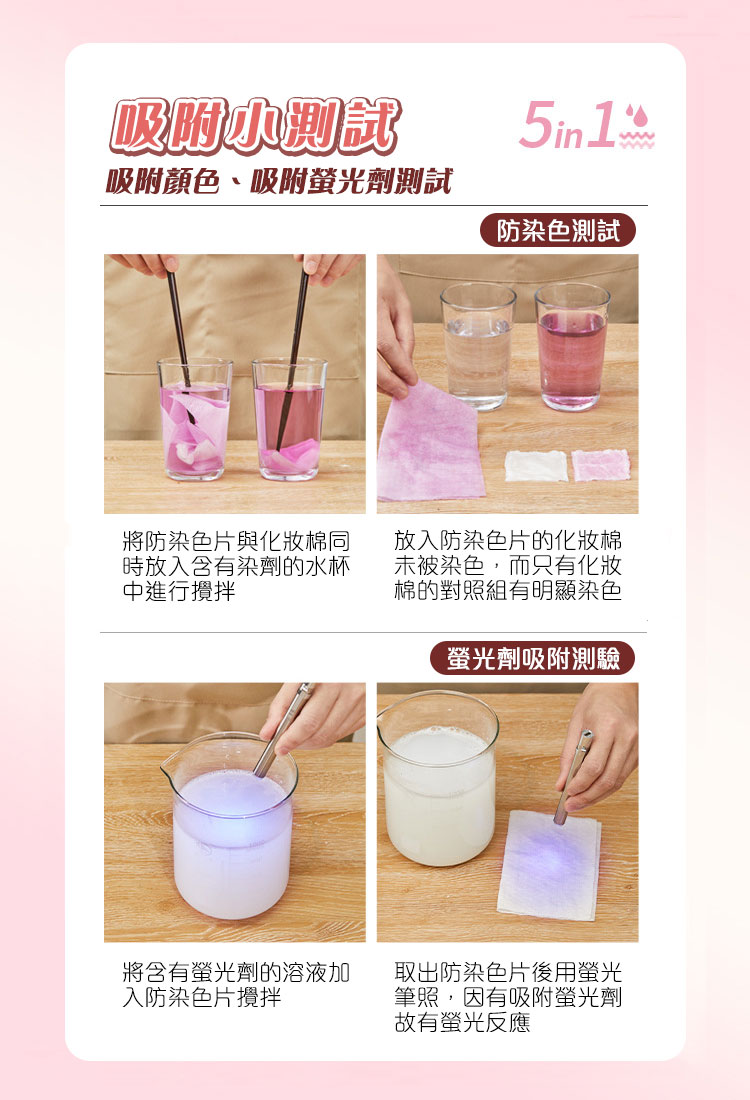 吸附小測試

5in1

吸附顏色、吸附螢光劑測試

防染色測試

將防染色片與化妝棉同時放入含有染劑的水杯中進行攪拌

放入防染色片的化妝棉未被染色，而只有化妝棉的對照組有明顯染色

螢光劑吸附測驗

將含有螢光劑的溶液加入防染色片攪拌

取出防染色片後用螢光筆照，因有吸附螢光劑故有螢光反應