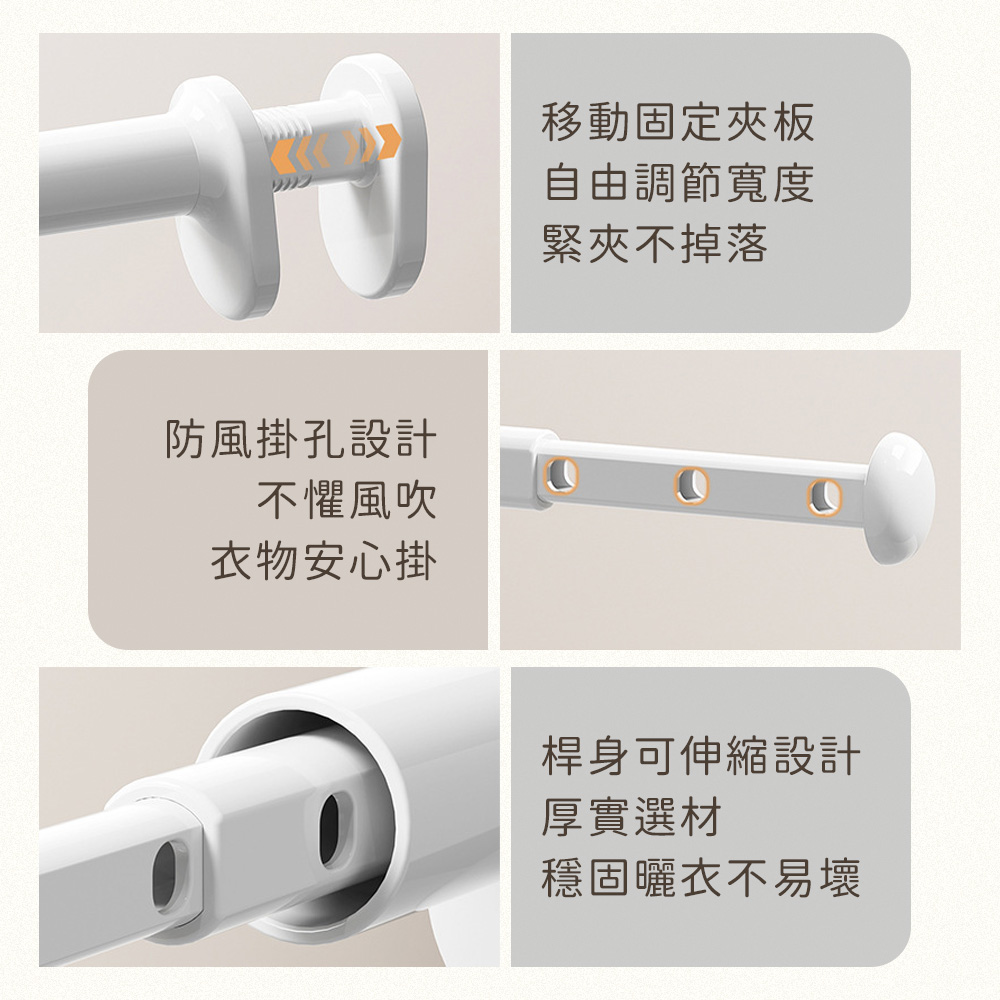 移動固定夾板
自由調節寬度
緊夾不掉落

防風掛孔設計
不懼風吹
衣物安心掛

桿身可伸縮設計
厚實選材
穩固曬衣不易壞