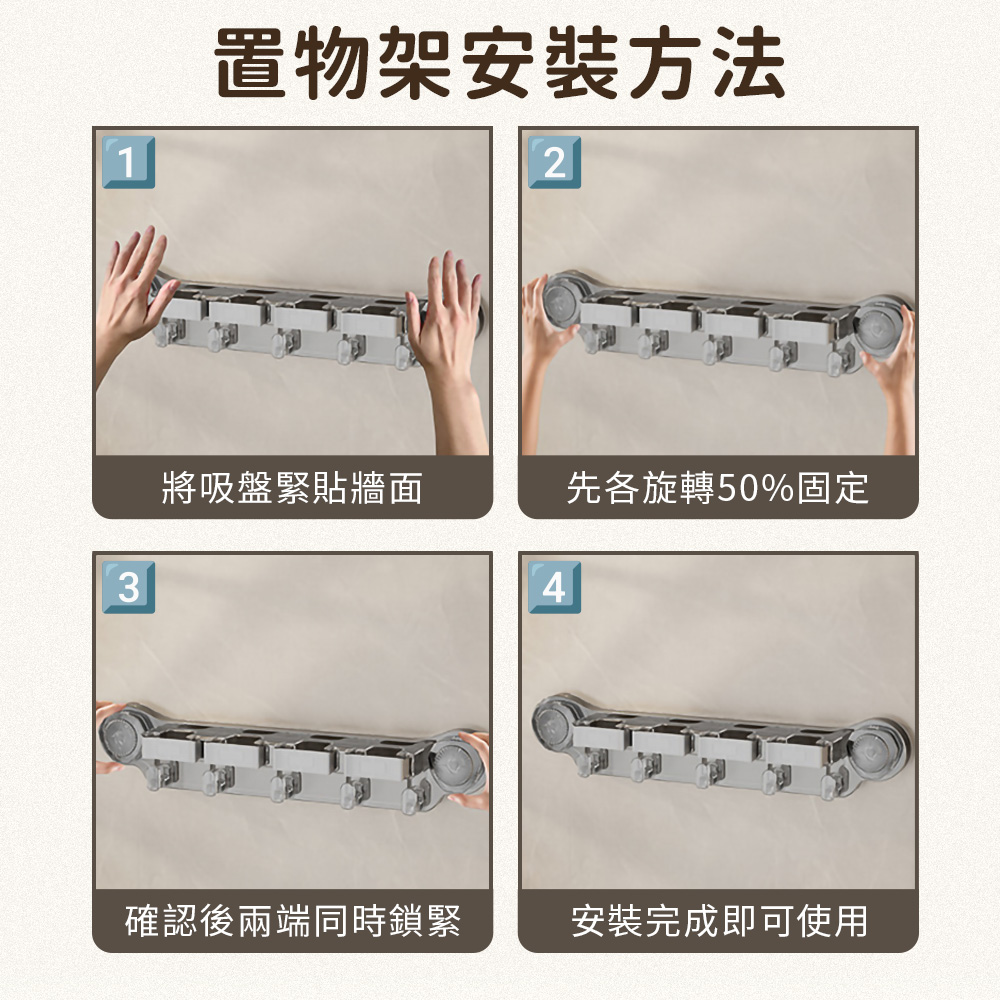 置物架安裝方法

1
將吸盤緊貼牆面

2
先各旋轉50%固定

3
確認後兩端同時鎖緊

4
安裝完成即可使用