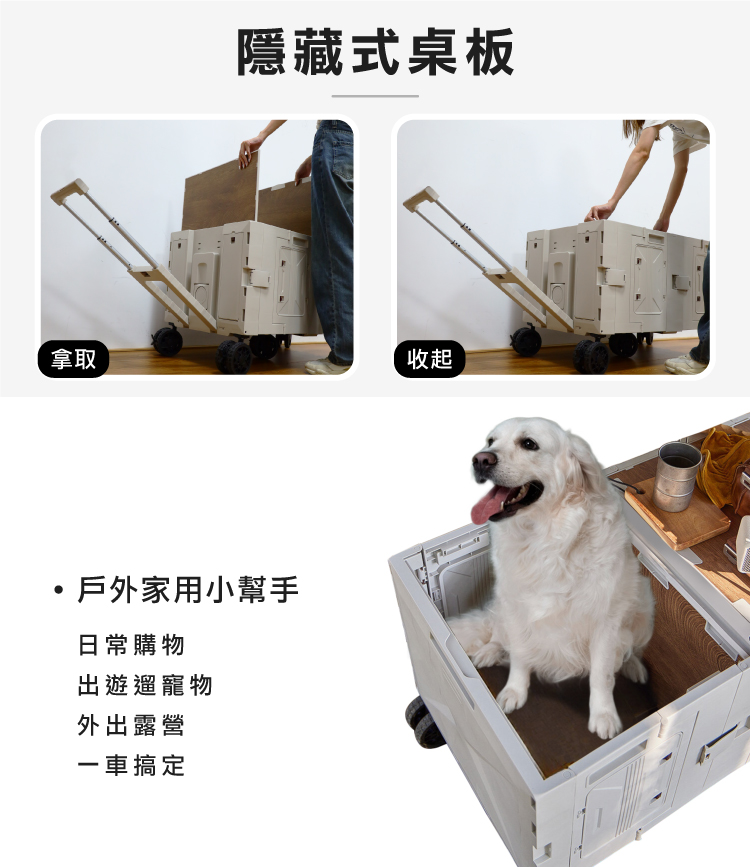 隱藏式桌板

拿取

收起

• 戶外家用小幫手

日常購物
出遊遛寵物
外出露營
一車搞定