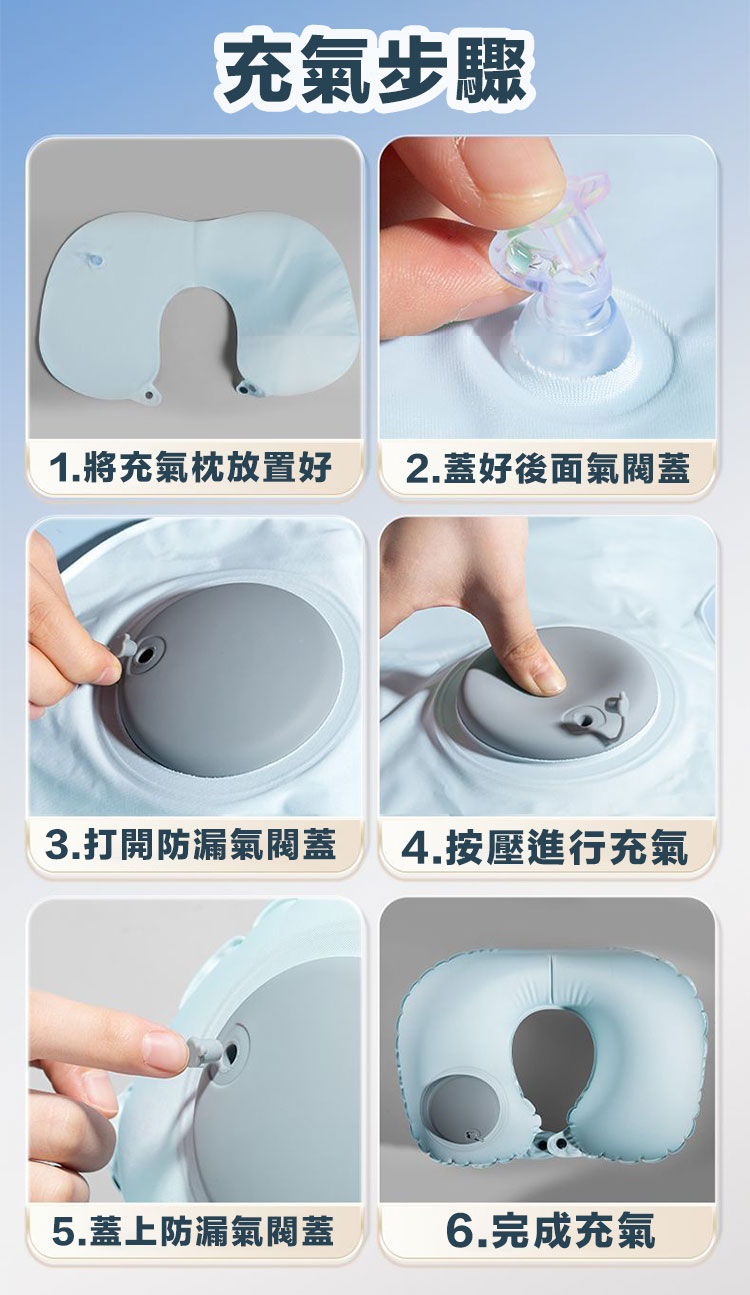 充氣步驟

1.將充氣枕放置好

2.蓋好後面氣閥蓋

3.打開防漏氣閥蓋

4.按壓進行充氣

5.蓋上防漏氣閥蓋

6.完成充氣