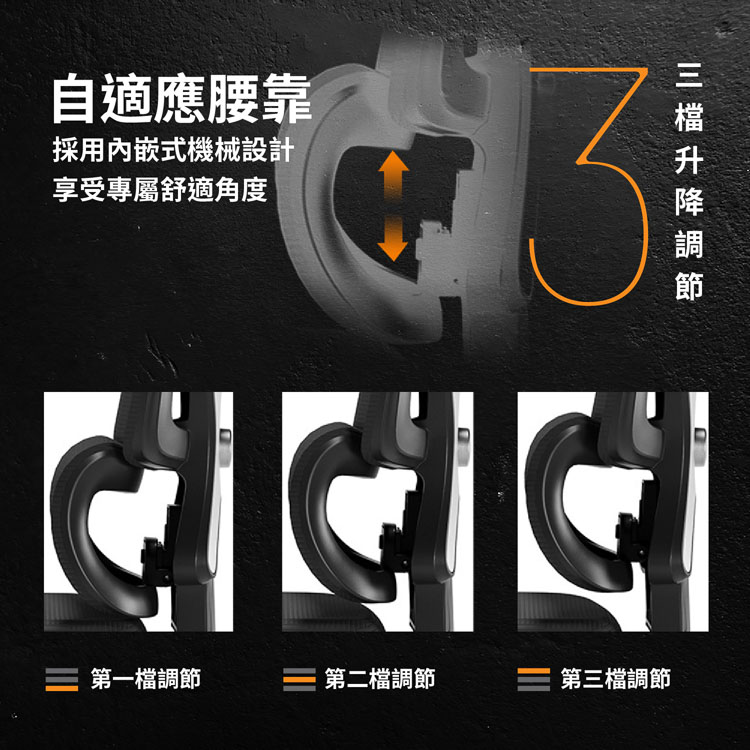 自適應腰靠
採用內嵌式機械設計
享受專屬舒適角度

3

三檔升降調節

第一檔調節

第二檔調節

第三檔調節