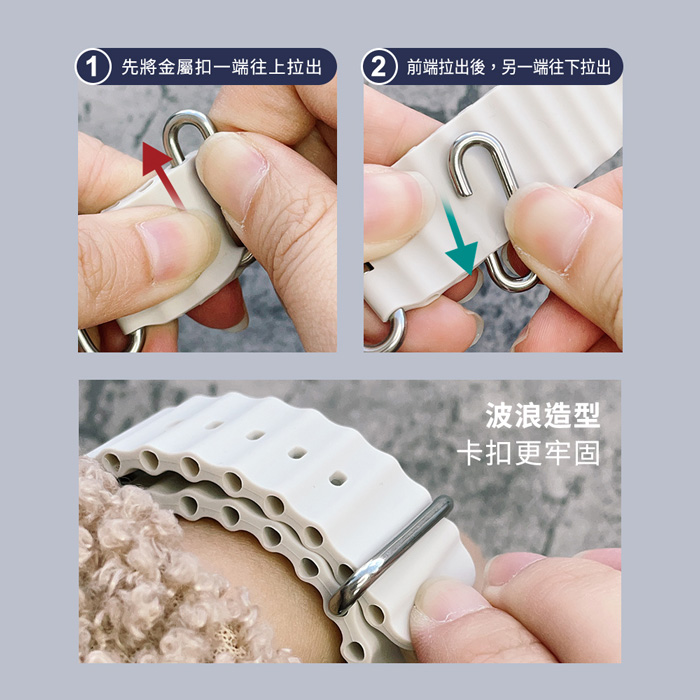 1 先將金屬扣一端往上拉出

2 前端拉出後，另一端往下拉出

波浪造型
卡扣更牢固