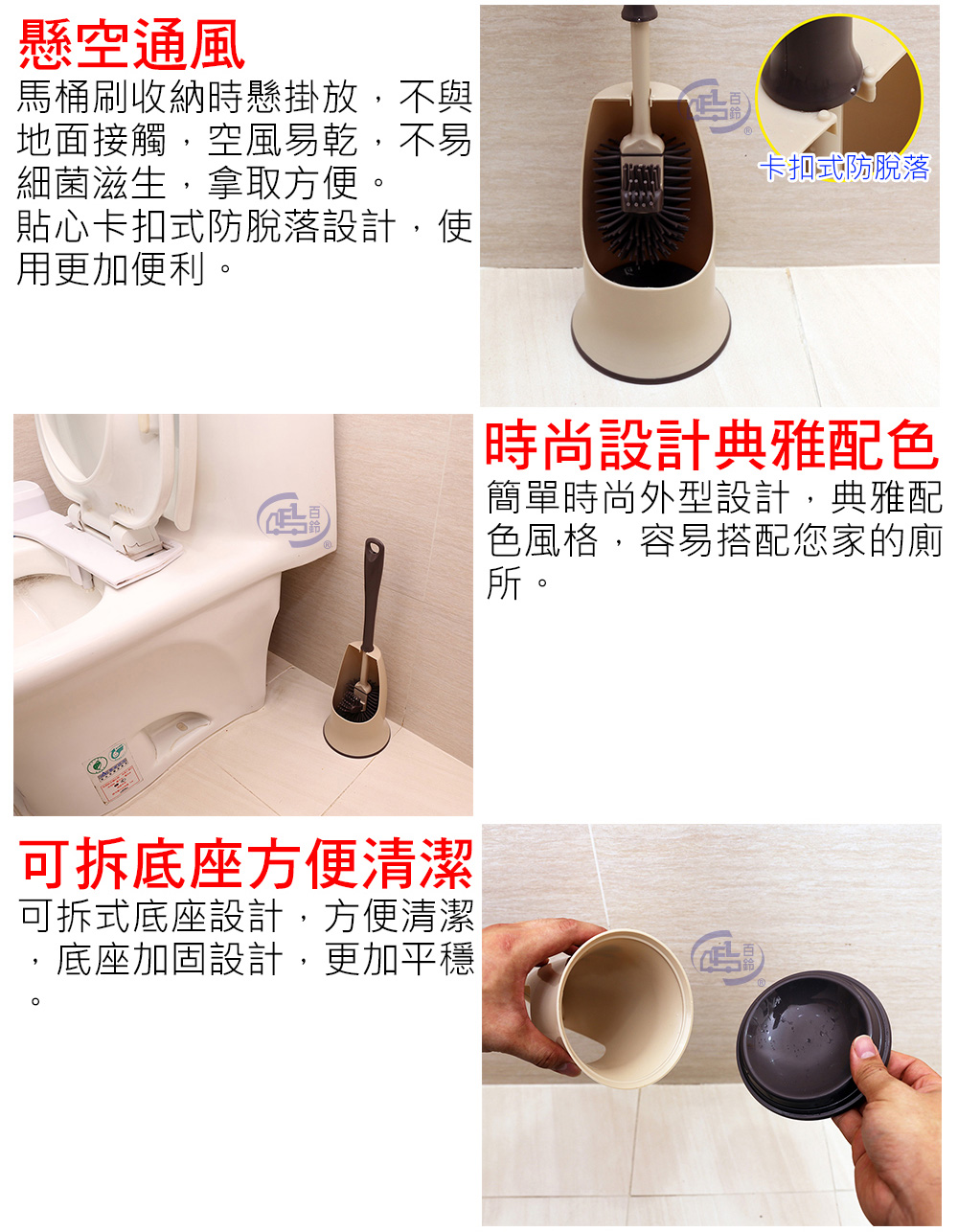 懸空通風
馬桶刷收納時懸掛放，不與地面接觸，空風易乾，不易細菌滋生，拿取方便。
貼心卡扣式防脫落設計，使用更加便利。

百鈴

卡扣式防脫落

百鈴

時尚設計典雅配色
簡單時尚外型設計，典雅配色風格，容易搭配您家的廁所。

可拆底座方便清潔
可拆式底座設計，方便清潔，底座加固設計，更加平穩。

百鈴