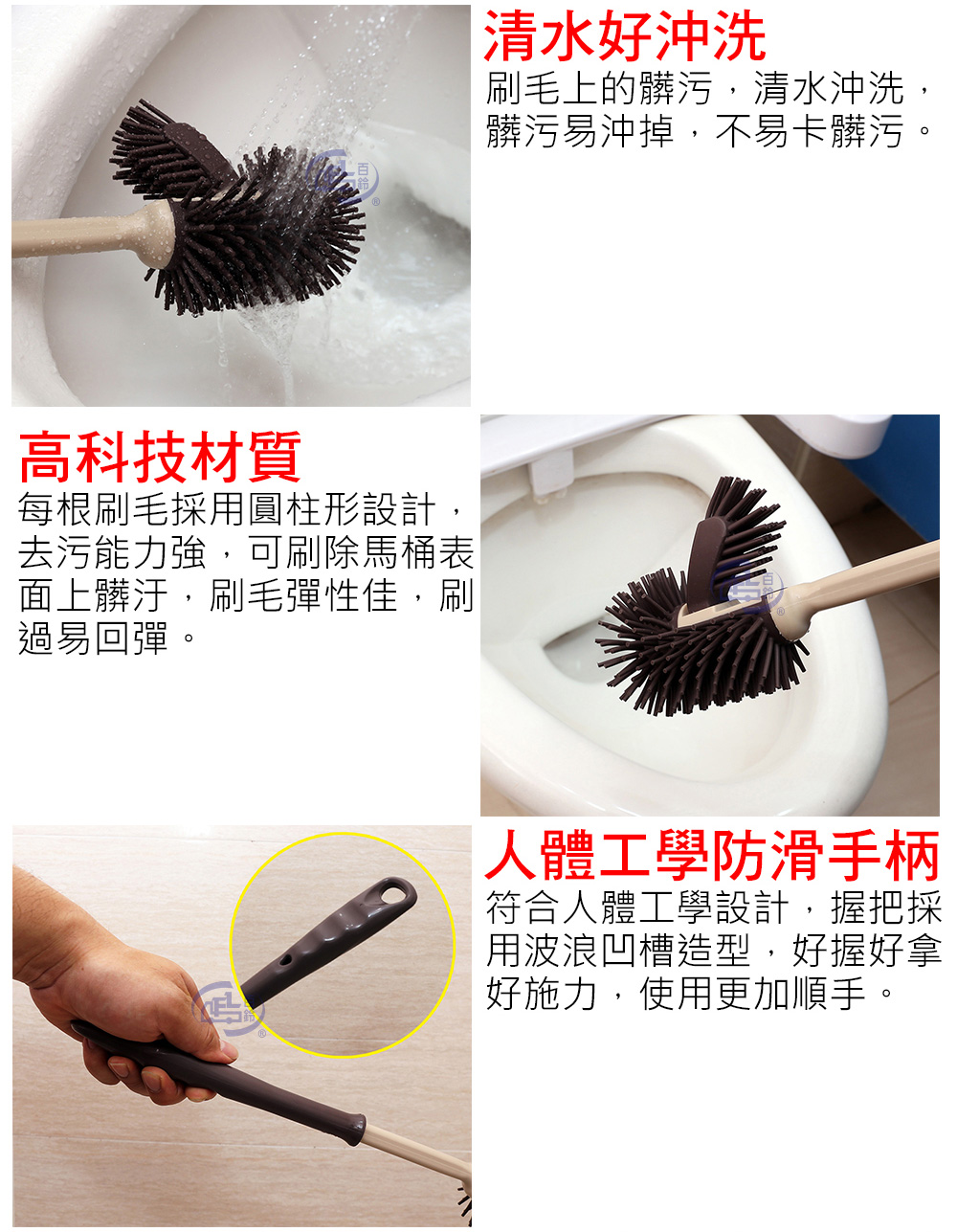 清水好沖洗

刷毛上的髒污，清水沖洗，髒污易沖掉，不易卡髒污。

百鈴

高科技材質

每根刷毛採用圓柱形設計，去污能力強，可刷除馬桶表面上髒汙，刷毛彈性佳，刷過易回彈。

百鈴

人體工學防滑手柄

符合人體工學設計，握把採用波浪凹槽造型，好握好拿好施力，使用更加順手。

百鈴