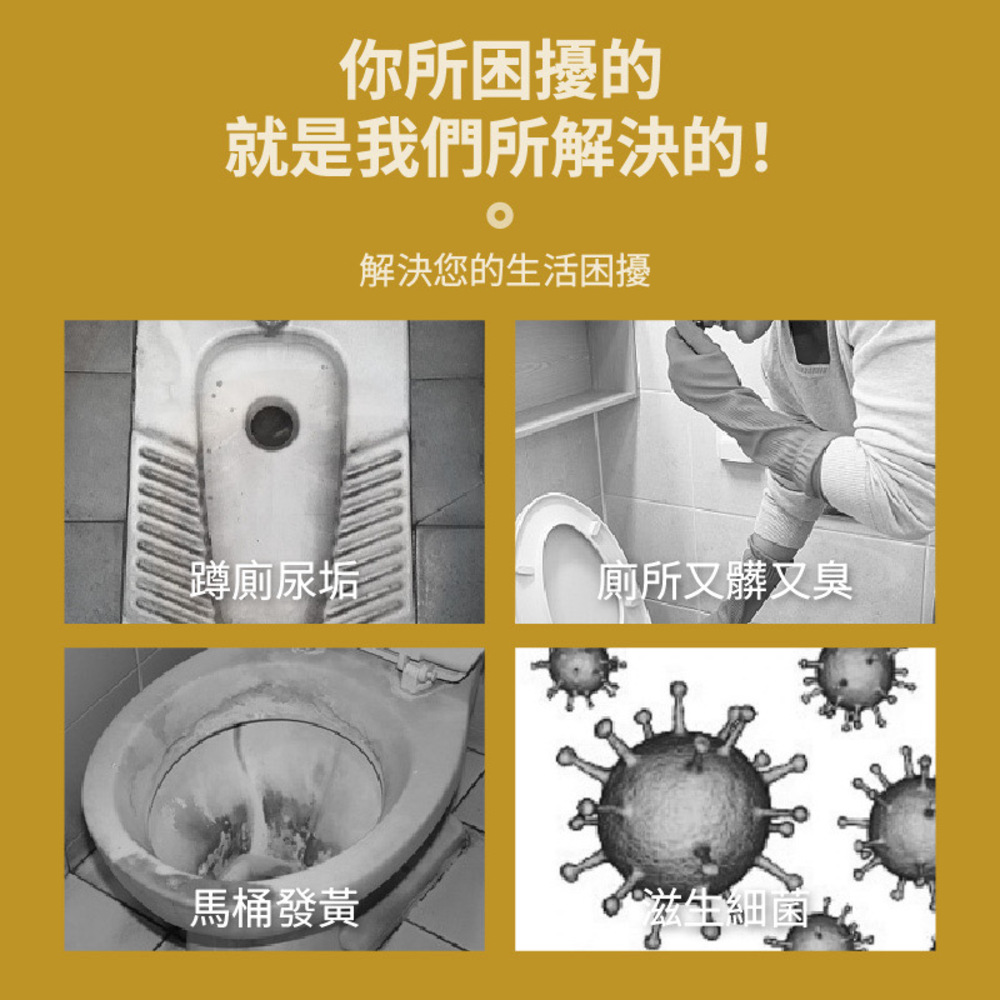 你所困擾的
就是我們所解決的!

解決您的生活困擾

蹲廁尿垢

廁所又髒又臭

馬桶發黃

滋生細菌