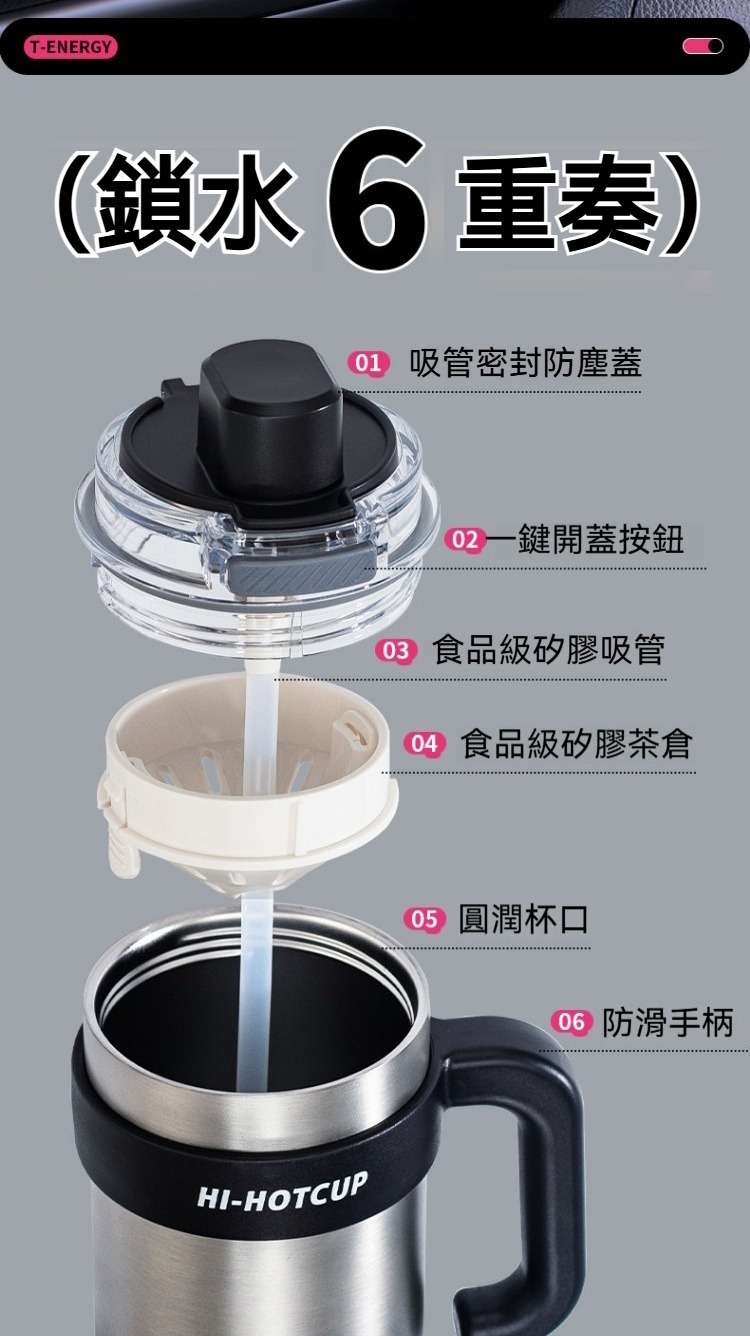 T-ENERGY

(鎖水 6 重奏)

01 吸管密封防塵蓋

02 一鍵開蓋按鈕

03 食品級矽膠吸管

04 食品級矽膠茶倉

05 圓潤杯口

06 防滑手柄

HI-HOTCUP